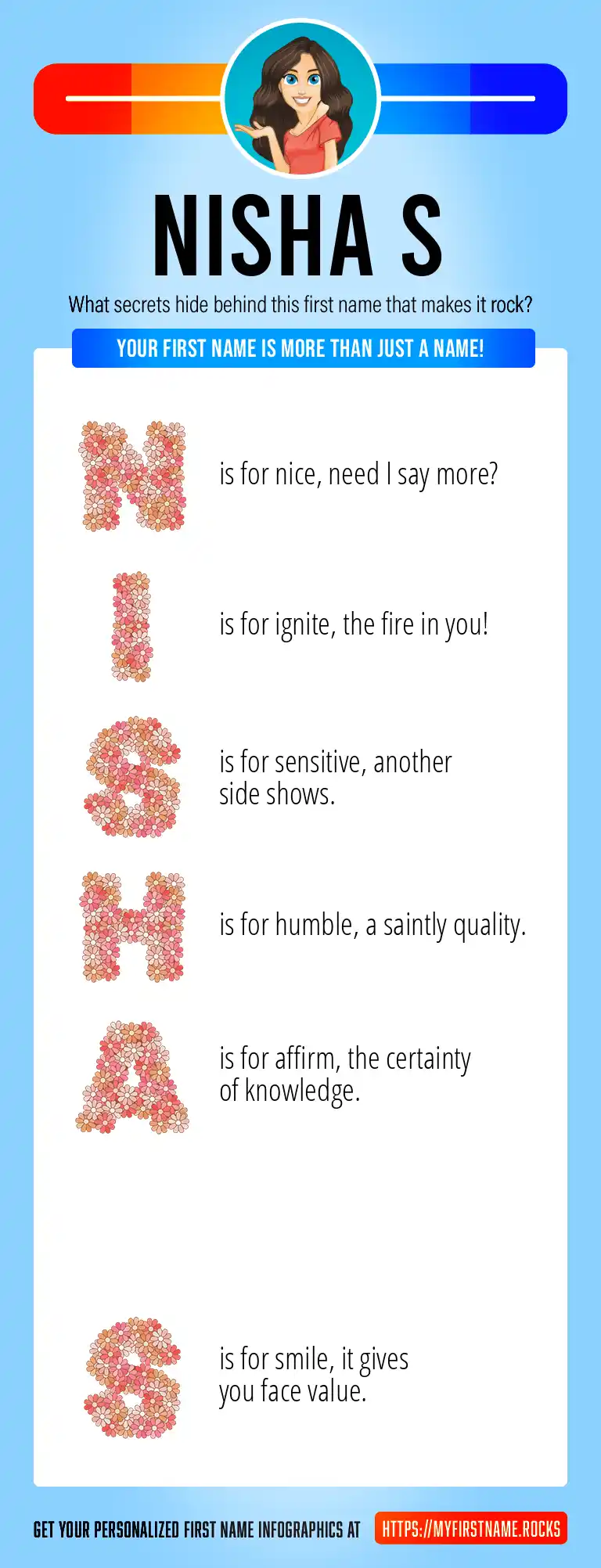 NISHA S

What secrets hide behind this first name that makes it rock?

YOUR FIRST NAME IS MORE THAN JUST A NAME!

N is for nice, need I say more?

I is for ignite, the fire in you!

S is for sensitive, another side shows.

H is for humble, a saintly quality.

A is for affirm, the certainty of knowledge.

S is for smile, it gives you face value.

GET YOUR PERSONALIZED FIRST NAME INFOGRAPHICS AT HTTPS://MYFIRSTNAME.ROCKS