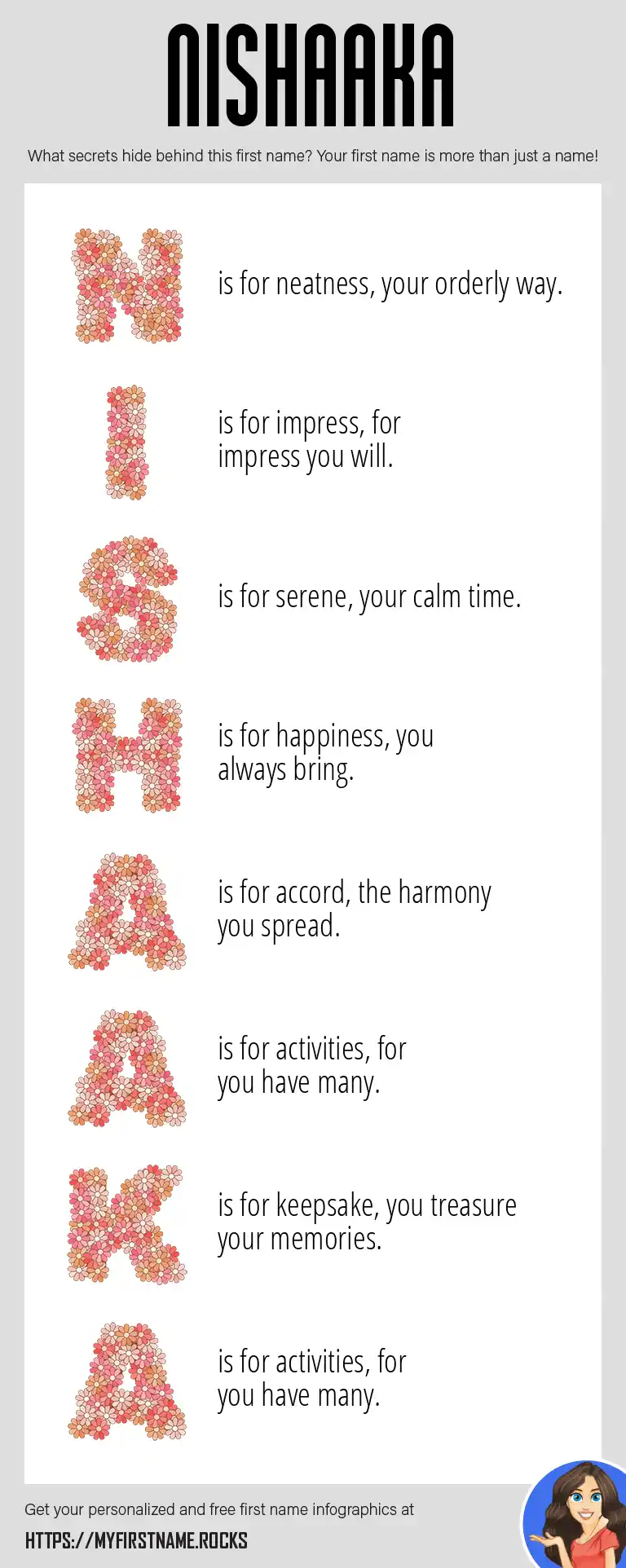 NISHAAKA

What secrets hide behind this first name? Your first name is more than just a name!

N is for neatness, your orderly way.

I is for impress, for impress you will.

S is for serene, your calm time.

H is for happiness, you always bring.

A is for accord, the harmony you spread.

A is for activities, for you have many.

K is for keepsake, you treasure your memories.

A is for activities, for you have many.

Get your personalized and free first name infographics at

HTTPS://MYFIRSTNAME.ROCKS