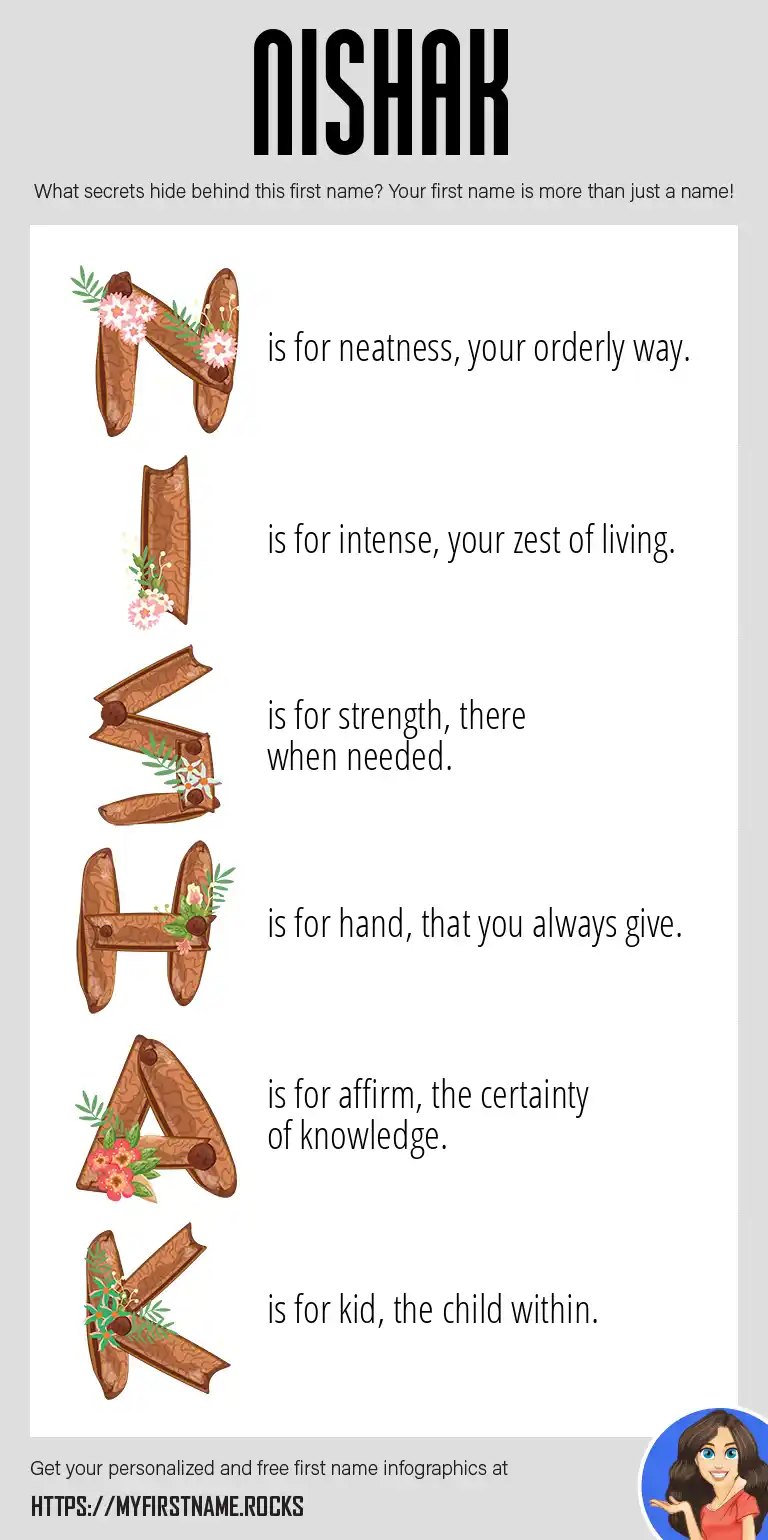 NISHAK

What secrets hide behind this first name? Your first name is more than just a name!

N is for neatness, your orderly way.

I is for intense, your zest of living.

S is for strength, there when needed.

H is for hand, that you always give.

A is for affirm, the certainty of knowledge.

K is for kid, the child within.

Get your personalized and free first name infographics at

HTTPS://MYFIRSTNAME.ROCKS