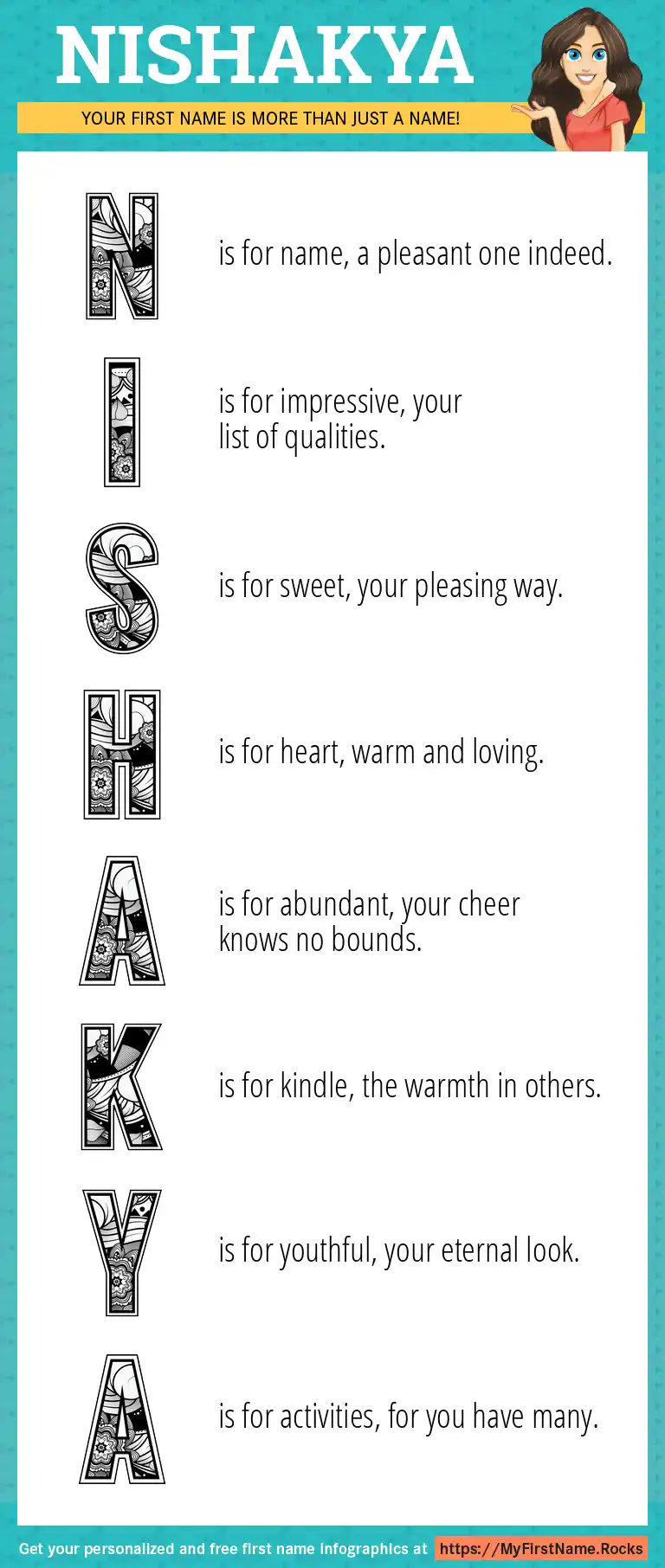 NISHAKYA

YOUR FIRST NAME IS MORE THAN JUST A NAME!

N is for name, a pleasant one indeed.

I is for impressive, your list of qualities.

S is for sweet, your pleasing way.

H is for heart, warm and loving.

A is for abundant, your cheer knows no bounds.

K is for kindle, the warmth in others.

Y is for youthful, your eternal look.

A is for activities, for you have many.

Get your personalized and free first name infographics at https://MyFirstName.Rocks