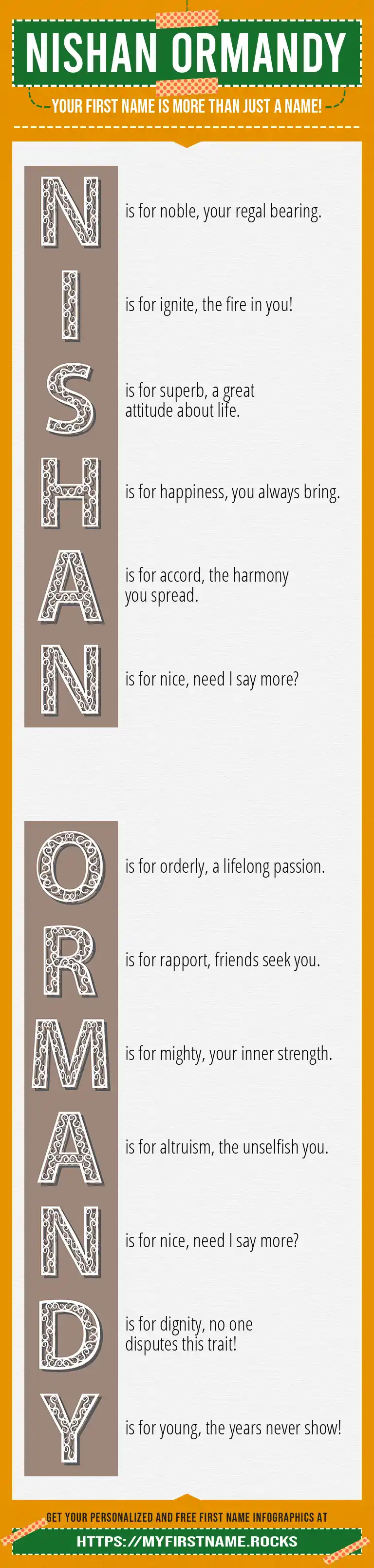 NISHAN ORMANDY

YOUR FIRST NAME IS MORE THAN JUST A NAME!

N is for noble, your regal bearing.

I is for ignite, the fire in you!

S is for superb, a great attitude about life.

H is for happiness, you always bring.

A is for accord, the harmony you spread.

N is for nice, need I say more?

O is for orderly, a lifelong passion.

R is for rapport, friends seek you.

M is for mighty, your inner strength.

A is for altruism, the unselfish you.

N is for nice, need I say more?

D is for dignity, no one disputes this trait!

Y is for young, the years never show!

GET YOUR PERSONALIZED AND FREE FIRST NAME INFOGRAPHICS AT

HTTPS://MYFIRSTNAME.ROCKS