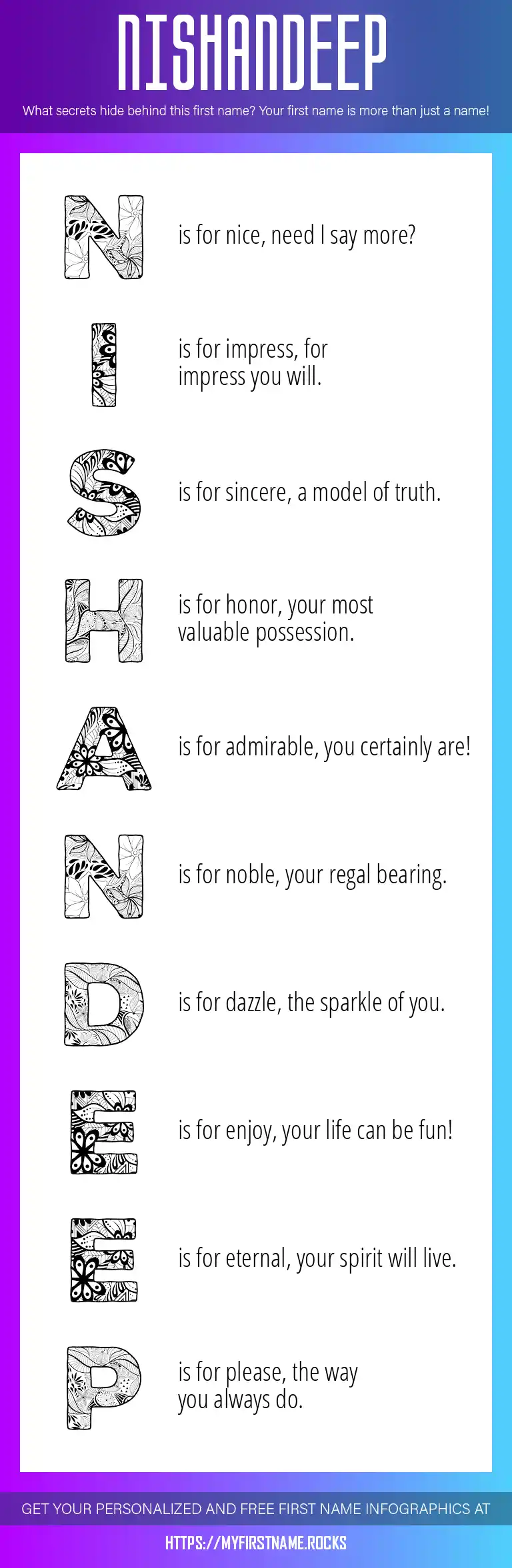 NISHANDEEP

What secrets hide behind this first name? Your first name is more than just a name!

N is for nice, need I say more?

I is for impress, for impress you will.

S is for sincere, a model of truth.

H is for honor, your most valuable possession.

A is for admirable, you certainly are!

N is for noble, your regal bearing.

D is for dazzle, the sparkle of you.

E is for enjoy, your life can be fun!

E is for eternal, your spirit will live.

P is for please, the way you always do.

GET YOUR PERSONALIZED AND FREE FIRST NAME INFOGRAPHICS AT

HTTPS://MYFIRSTNAME.ROCKS