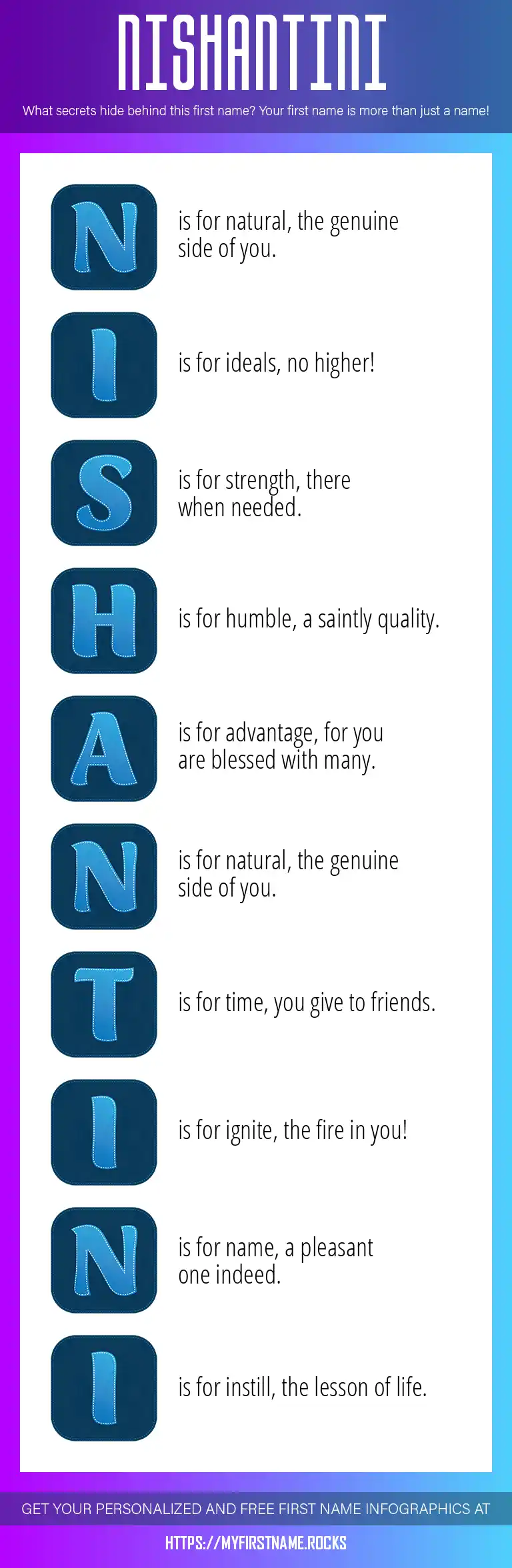 NISHANTINI

What secrets hide behind this first name? Your first name is more than just a name!

N is for natural, the genuine side of you.

I is for ideals, no higher!

S is for strength, there when needed.

H is for humble, a saintly quality.

A is for advantage, for you are blessed with many.

N is for natural, the genuine side of you.

T is for time, you give to friends.

I is for ignite, the fire in you!

N is for name, a pleasant one indeed.

I is for instill, the lesson of life.

GET YOUR PERSONALIZED AND FREE FIRST NAME INFOGRAPHICS AT

HTTPS://MYFIRSTNAME.ROCKS