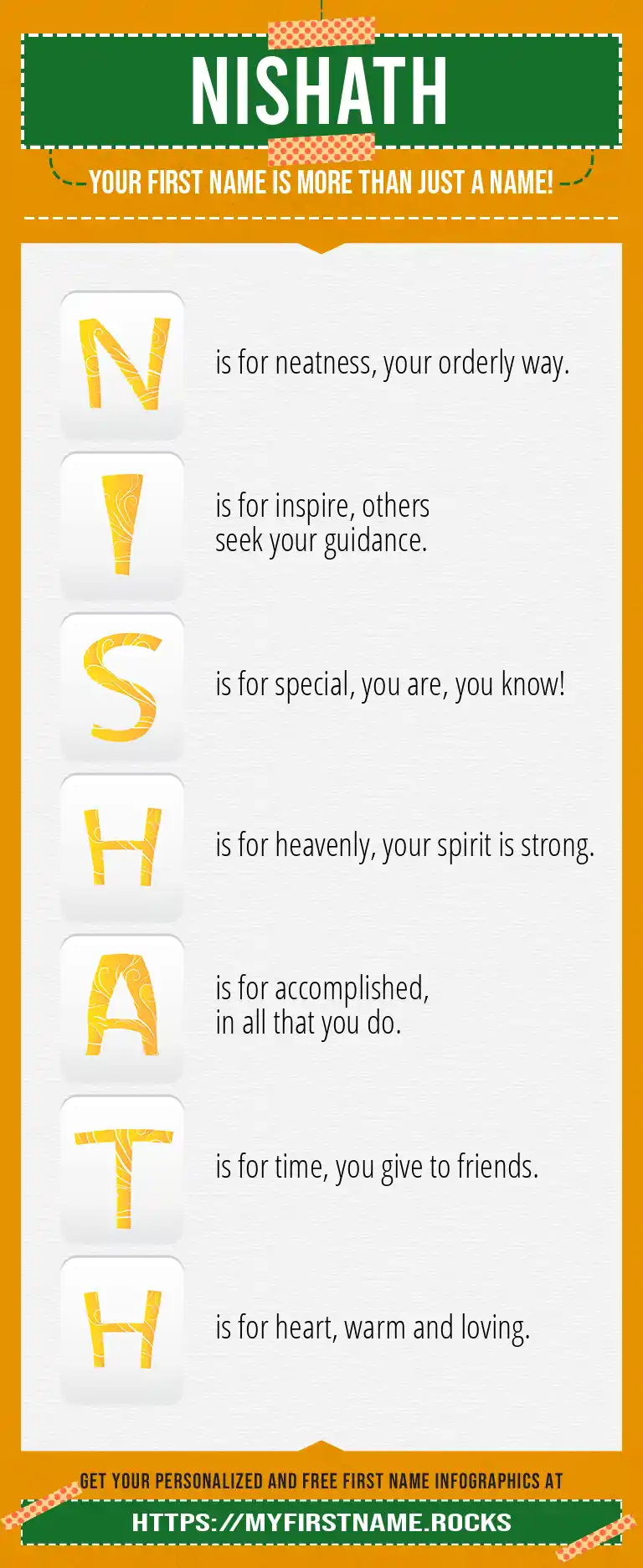 NISHATH

YOUR FIRST NAME IS MORE THAN JUST A NAME!

N is for neatness, your orderly way.

I is for inspire, others seek your guidance.

S is for special, you are, you know!

H is for heavenly, your spirit is strong.

A is for accomplished, in all that you do.

T is for time, you give to friends.

H is for heart, warm and loving.

GET YOUR PERSONALIZED AND FREE FIRST NAME INFOGRAPHICS AT

HTTPS://MYFIRSTNAME.ROCKS