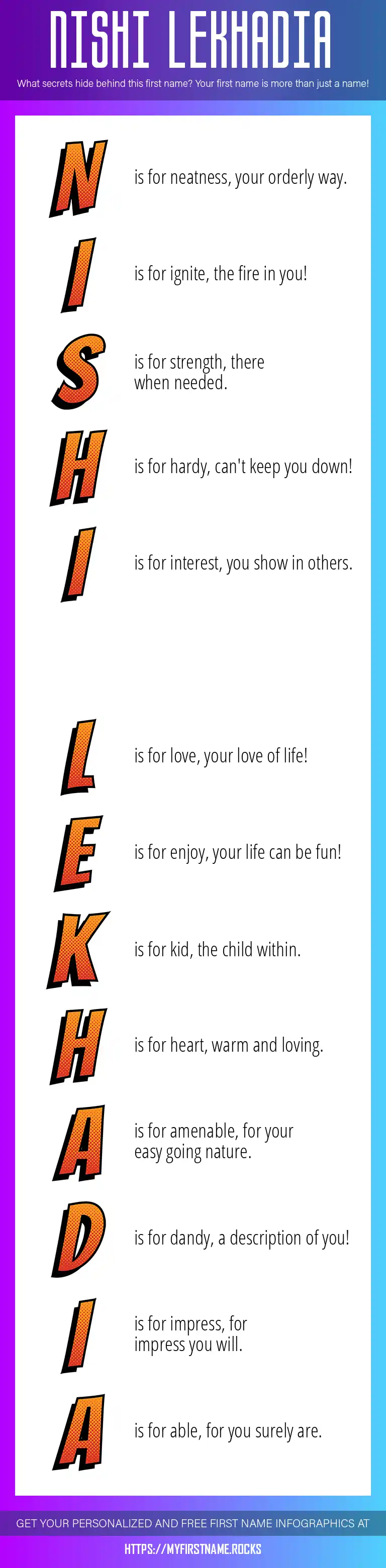 NISHI LEKHADIA

What secrets hide behind this first name? Your first name is more than just a name!

N is for neatness, your orderly way.

I is for ignite, the fire in you!

S is for strength, there when needed.

H is for hardy, can't keep you down!

I is for interest, you show in others.

L is for love, your love of life!

E is for enjoy, your life can be fun!

K is for kid, the child within.

H is for heart, warm and loving.

A is for amenable, for your easy going nature.

D is for dandy, a description of you!

I is for impress, for impress you will.

A is for able, for you surely are.

GET YOUR PERSONALIZED AND FREE FIRST NAME INFOGRAPHICS AT

HTTPS://MYFIRSTNAME.ROCKS