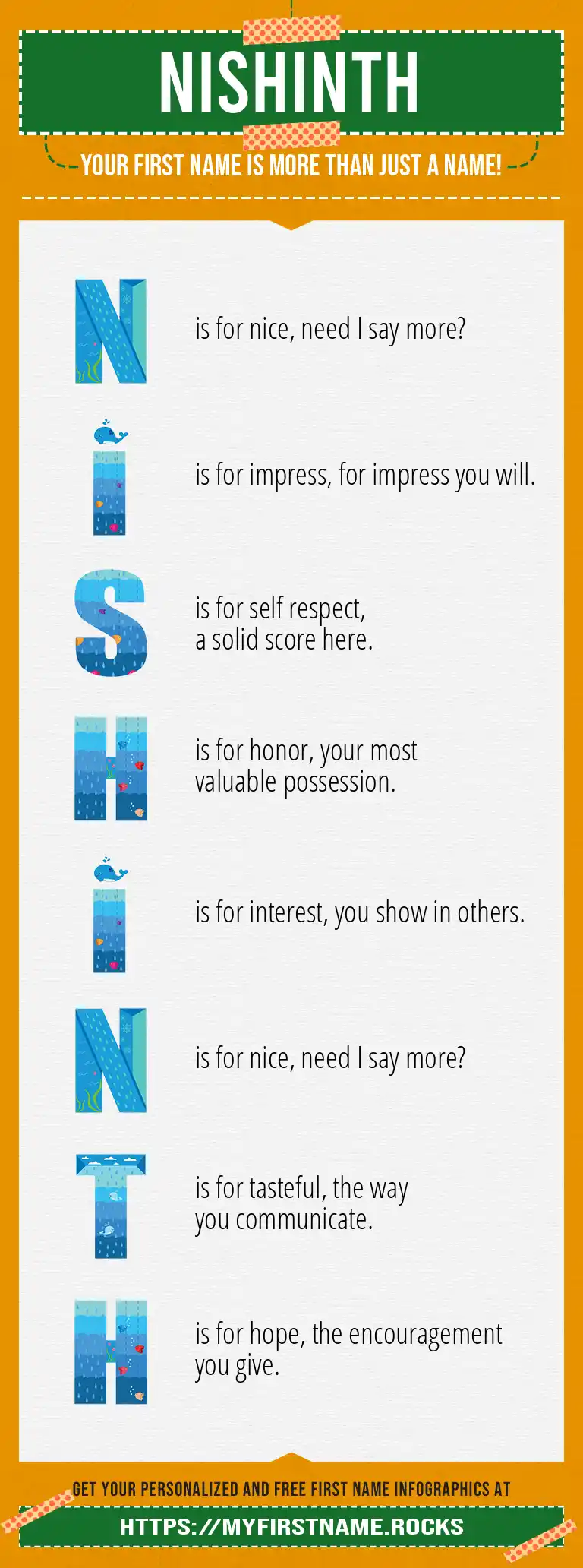 NISHINTH

YOUR FIRST NAME IS MORE THAN JUST A NAME!

N is for nice, need I say more?

I is for impress, for impress you will.

S is for self respect, a solid score here.

H is for honor, your most valuable possession.

I is for interest, you show in others.

N is for nice, need I say more?

T is for tasteful, the way you communicate.

H is for hope, the encouragement you give.

GET YOUR PERSONALIZED AND FREE FIRST NAME INFOGRAPHICS AT

HTTPS://MYFIRSTNAME.ROCKS