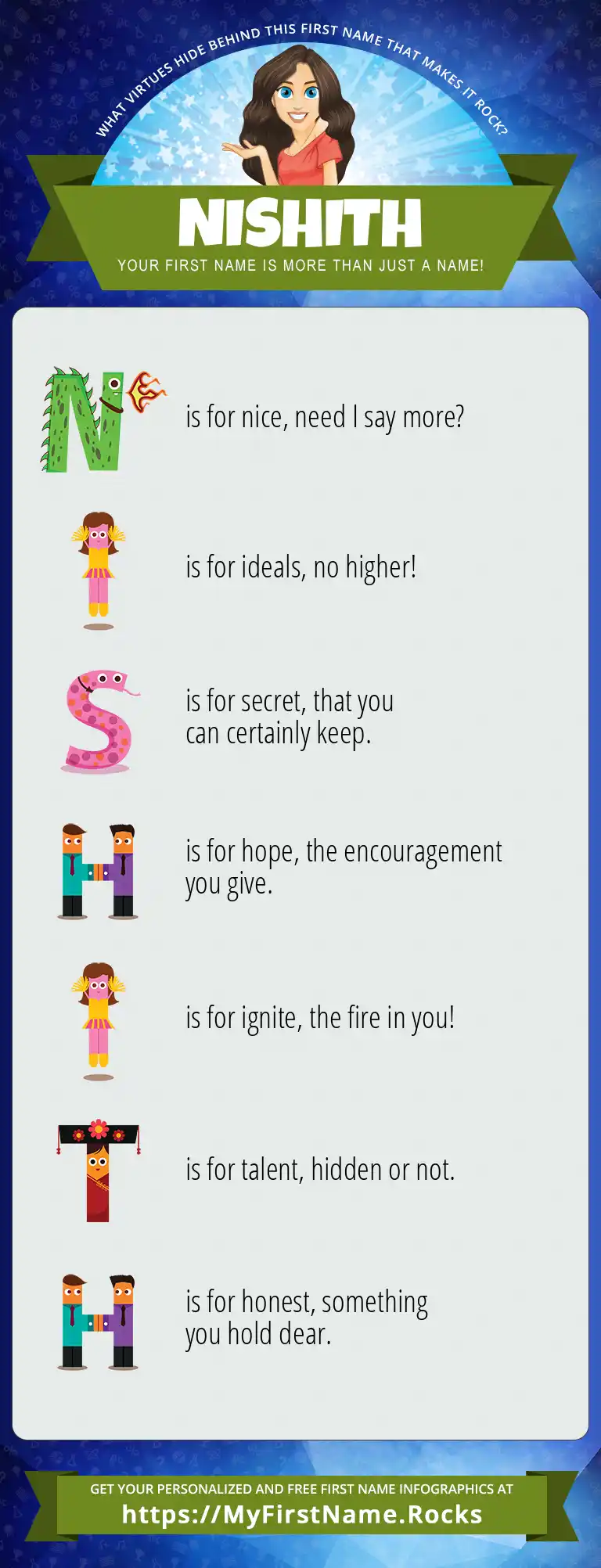 WHAT VIRTUES HIDE BEHIND THIS FIRST NAME THAT MAKES IT ROCK?

NISHITH

YOUR FIRST NAME IS MORE THAN JUST A NAME!

N is for nice, need I say more?

I is for ideals, no higher!

S is for secret, that you can certainly keep.

H is for hope, the encouragement you give.

I is for ignite, the fire in you!

T is for talent, hidden or not.

H is for honest, something you hold dear.

GET YOUR PERSONALIZED AND FREE FIRST NAME INFOGRAPHICS AT

https://MyFirstName.Rocks