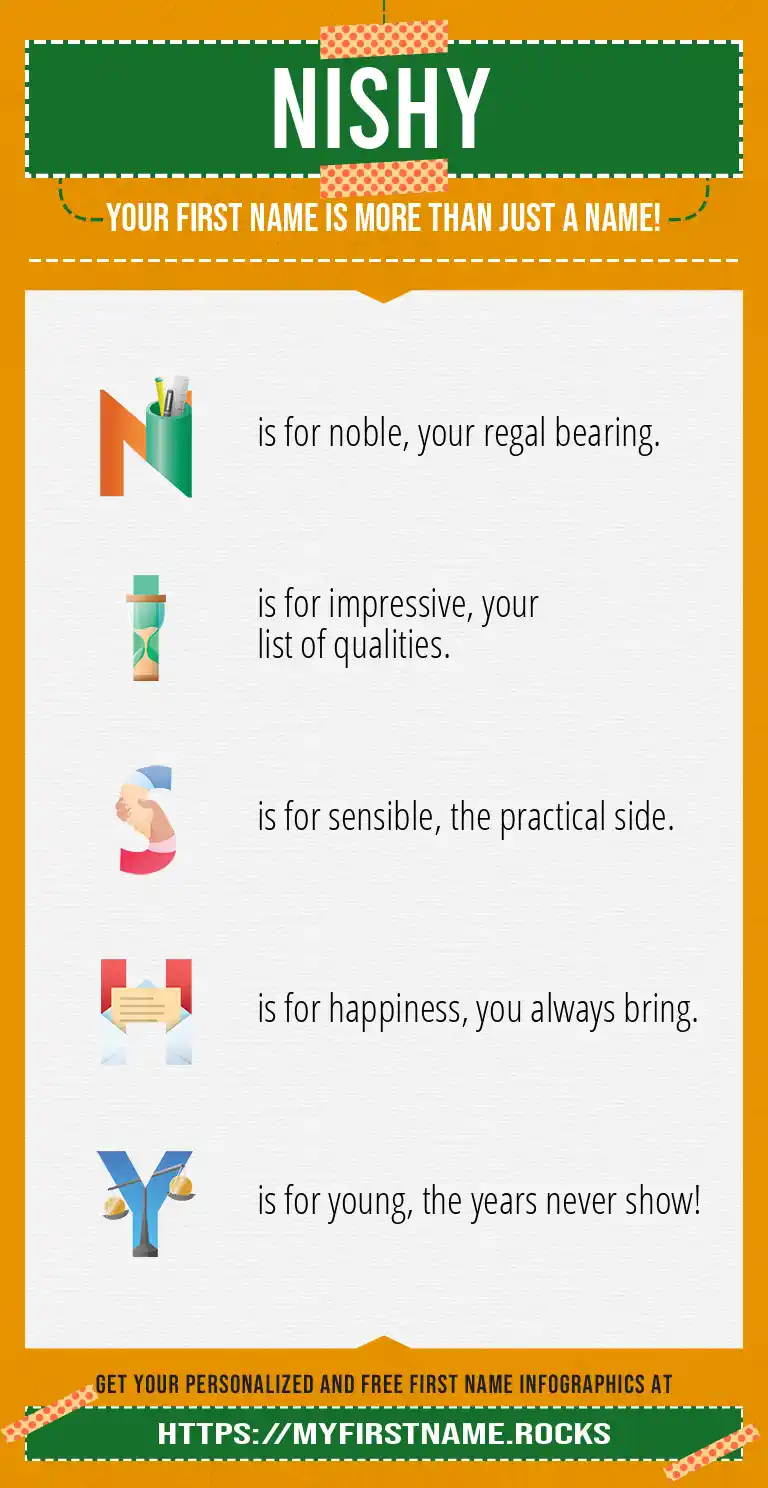 NISHY

YOUR FIRST NAME IS MORE THAN JUST A NAME!

N is for noble, your regal bearing.

I is for impressive, your list of qualities.

S is for sensible, the practical side.

H is for happiness, you always bring.

Y is for young, the years never show!

GET YOUR PERSONALIZED AND FREE FIRST NAME INFOGRAPHICS AT

HTTPS://MYFIRSTNAME.ROCKS