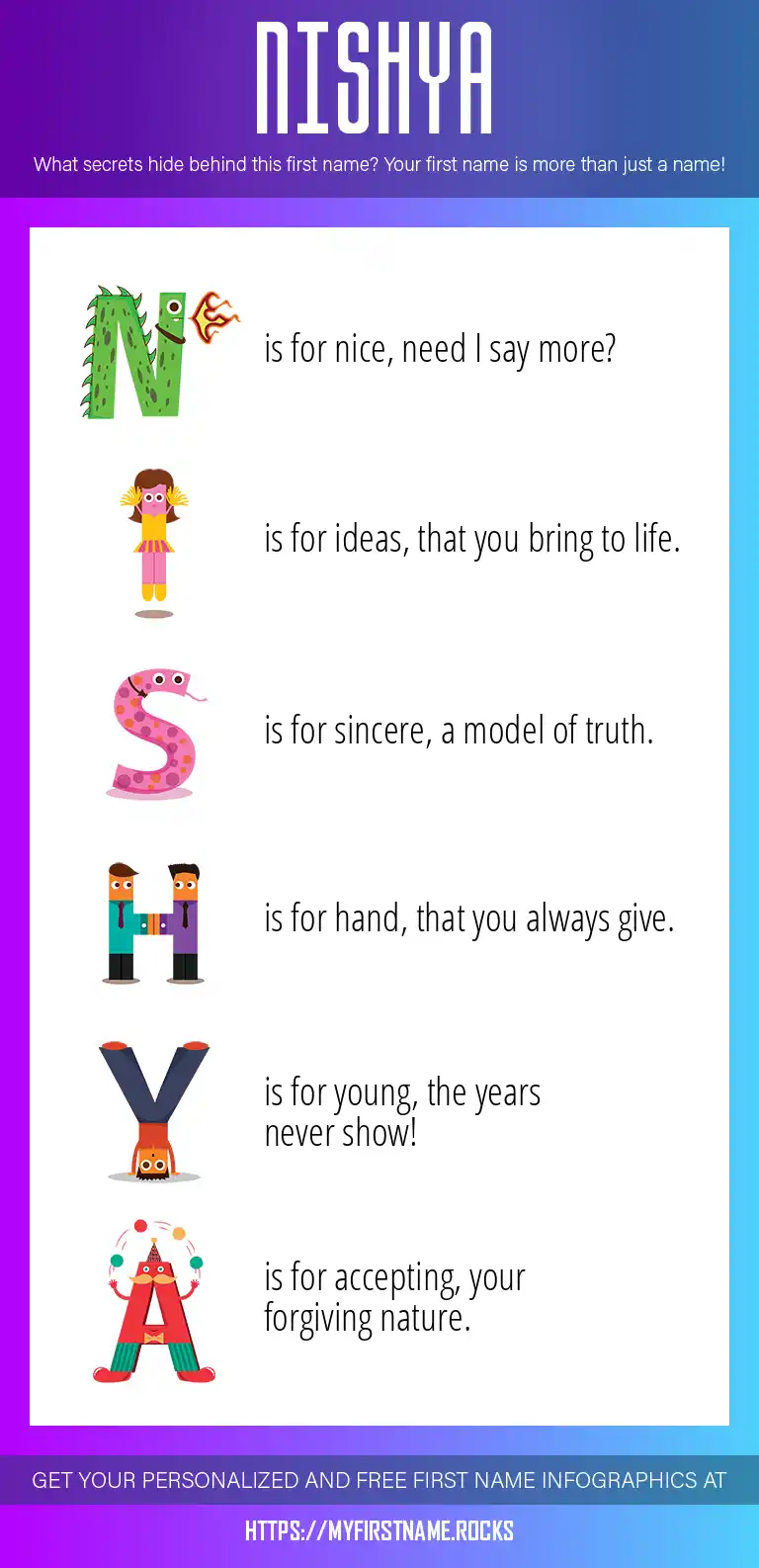 NISHYA

What secrets hide behind this first name? Your first name is more than just a name!

N is for nice, need I say more?

I is for ideas, that you bring to life.

S is for sincere, a model of truth.

H is for hand, that you always give.

Y is for young, the years never show!

A is for accepting, your forgiving nature.

GET YOUR PERSONALIZED AND FREE FIRST NAME INFOGRAPHICS AT

HTTPS://MYFIRSTNAME.ROCKS