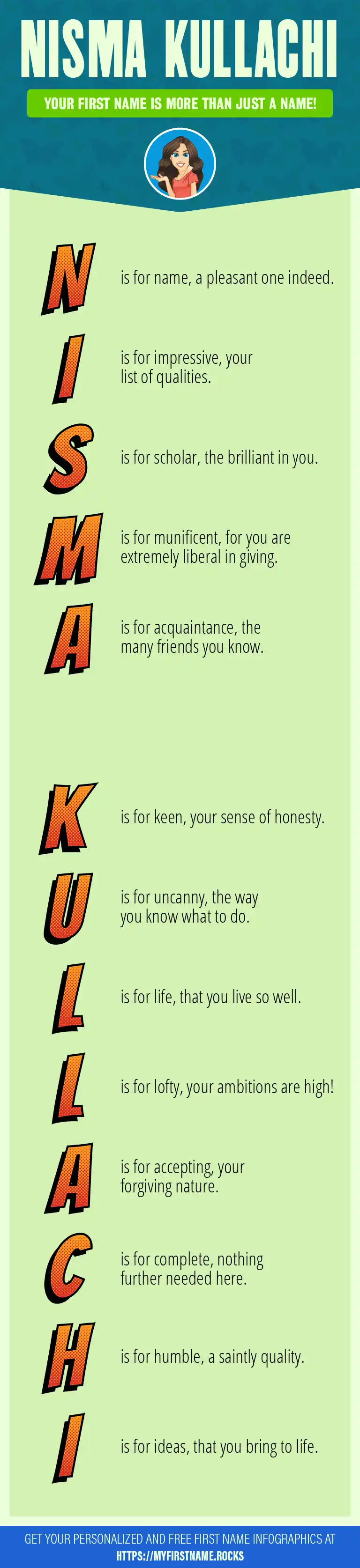 NISMA KULLACHI

YOUR FIRST NAME IS MORE THAN JUST A NAME!

N is for name, a pleasant one indeed.

I is for impressive, your list of qualities.

S is for scholar, the brilliant in you.

M is for munificent, for you are extremely liberal in giving.

A is for acquaintance, the many friends you know.

K is for keen, your sense of honesty.

U is for uncanny, the way you know what to do.

L is for life, that you live so well.

L is for lofty, your ambitions are high!

A is for accepting, your forgiving nature.

C is for complete, nothing further needed here.

H is for humble, a saintly quality.

I is for ideas, that you bring to life.

GET YOUR PERSONALIZED AND FREE FIRST NAME INFOGRAPHICS AT HTTPS://MYFIRSTNAME.ROCKS