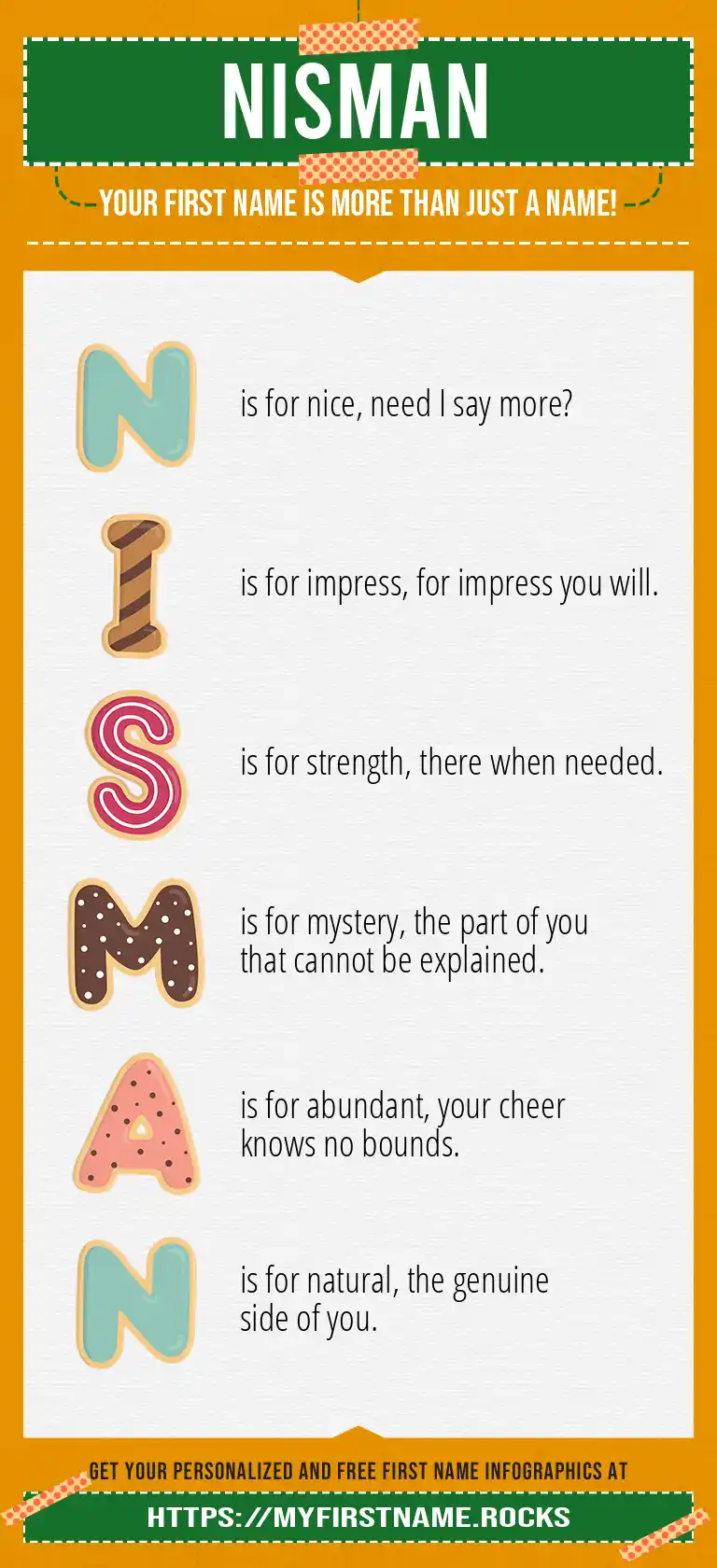 NISMAN

YOUR FIRST NAME IS MORE THAN JUST A NAME!

N is for nice, need I say more?

I is for impress, for impress you will.

S is for strength, there when needed.

M is for mystery, the part of you that cannot be explained.

A is for abundant, your cheer knows no bounds.

N is for natural, the genuine side of you.

GET YOUR PERSONALIZED AND FREE FIRST NAME INFOGRAPHICS AT

HTTPS://MYFIRSTNAME.ROCKS