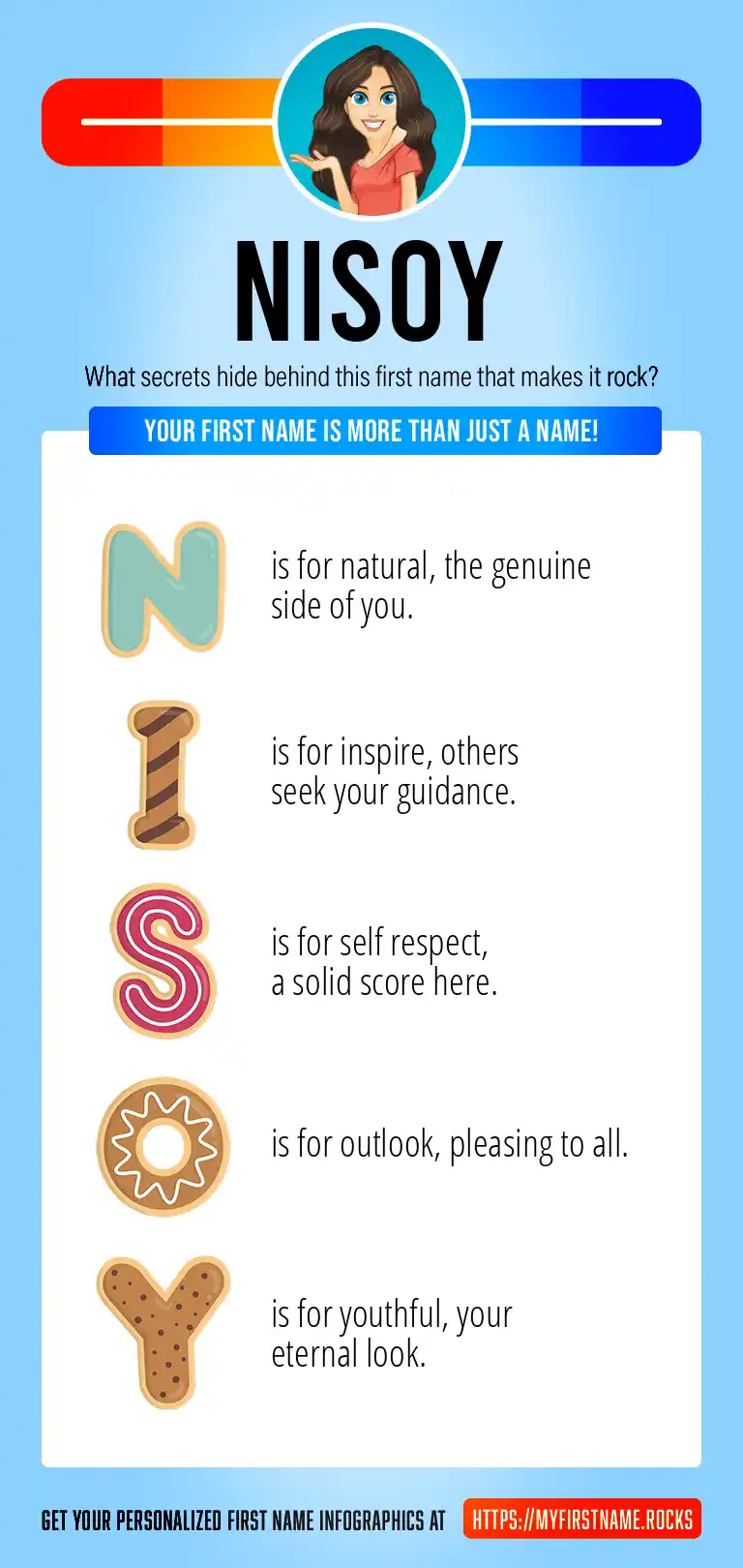 NISOY

What secrets hide behind this first name that makes it rock?

YOUR FIRST NAME IS MORE THAN JUST A NAME!

N is for natural, the genuine side of you.

I is for inspire, others seek your guidance.

S is for self respect, a solid score here.

O is for outlook, pleasing to all.

Y is for youthful, your eternal look.

GET YOUR PERSONALIZED FIRST NAME INFOGRAPHICS AT HTTPS://MYFIRSTNAME.ROCKS