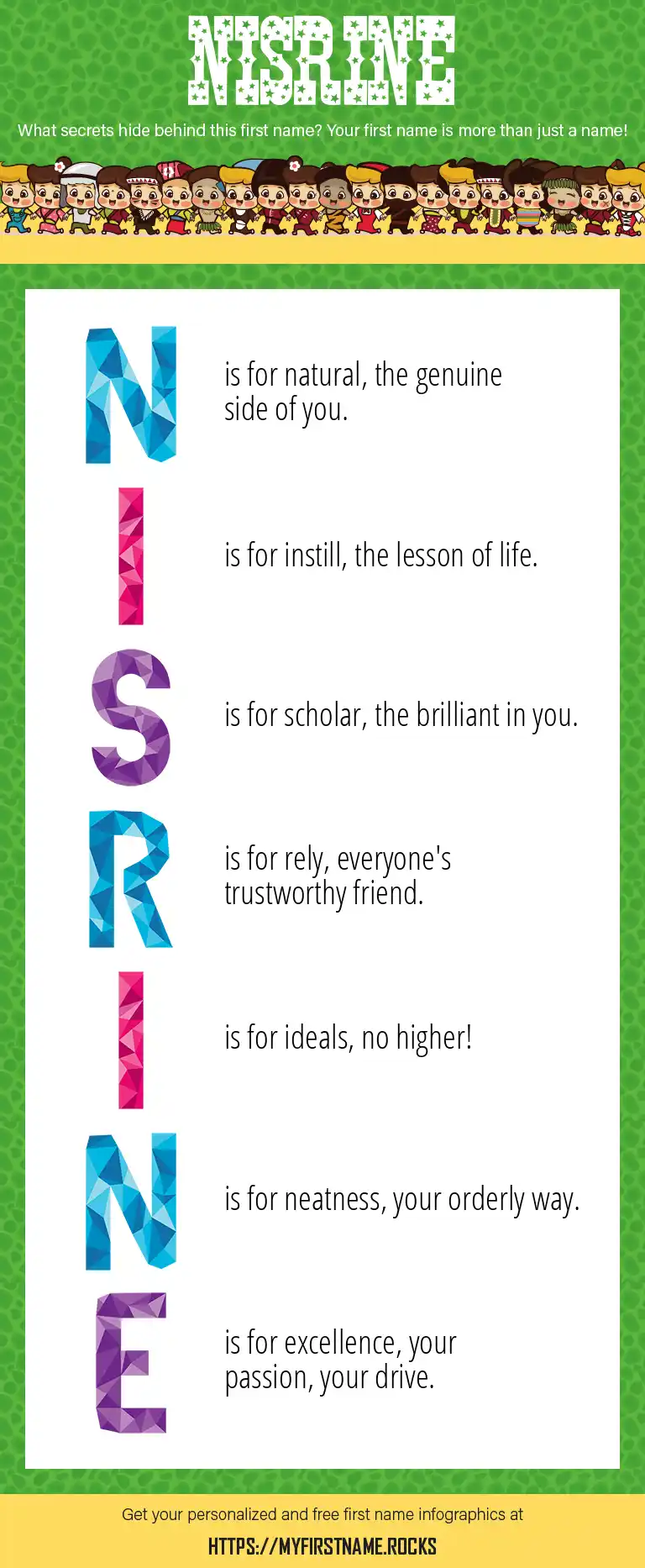 NISRINE

What secrets hide behind this first name? Your first name is more than just a name!

N is for natural, the genuine side of you.

I is for instill, the lesson of life.

S is for scholar, the brilliant in you.

R is for rely, everyone's trustworthy friend.

I is for ideals, no higher!

N is for neatness, your orderly way.

E is for excellence, your passion, your drive.

Get your personalized and free first name infographics at

HTTPS://MYFIRSTNAME.ROCKS