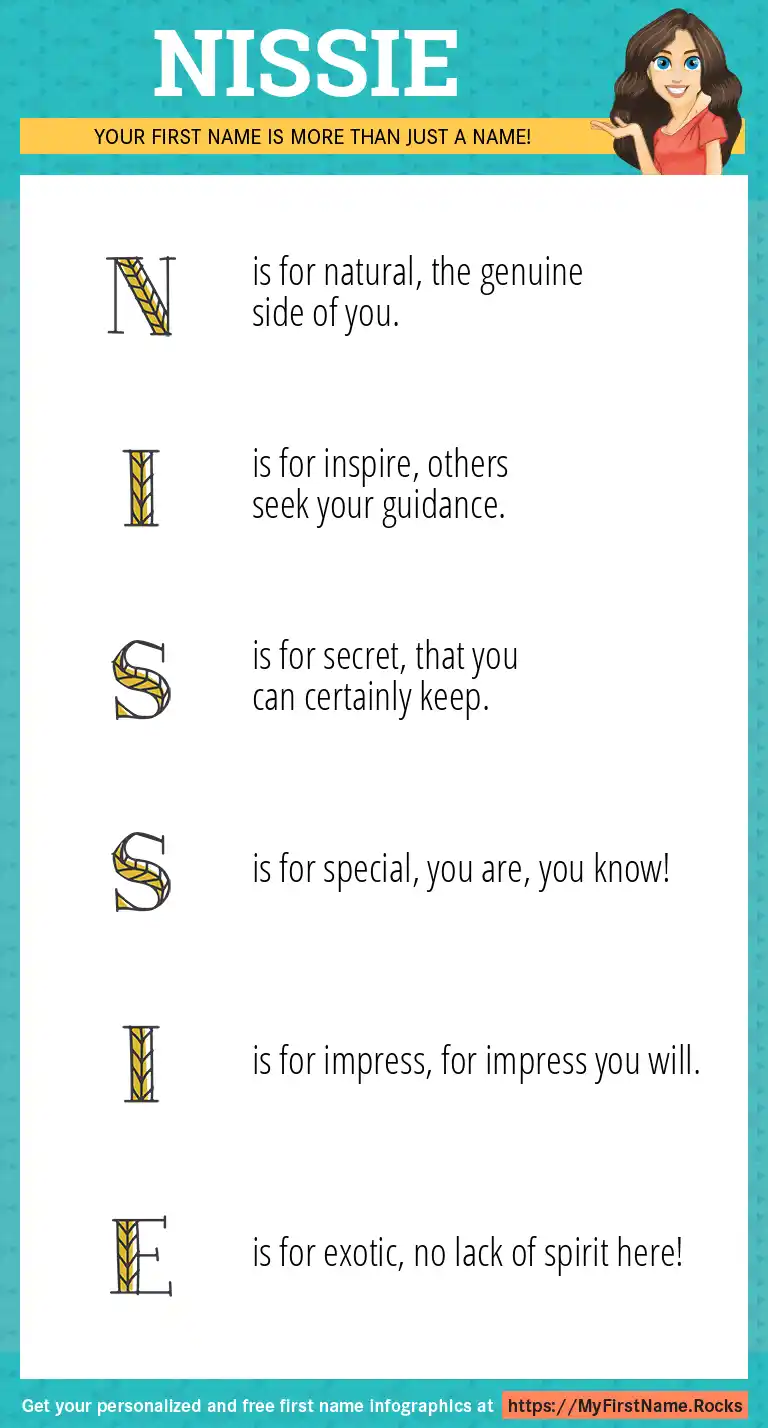 NISSIE

YOUR FIRST NAME IS MORE THAN JUST A NAME!

N is for natural, the genuine side of you.

I is for inspire, others seek your guidance.

S is for secret, that you can certainly keep.

S is for special, you are, you know!

I is for impress, for impress you will.

E is for exotic, no lack of spirit here!

Get your personalized and free first name infographics at https://MyFirstName.Rocks