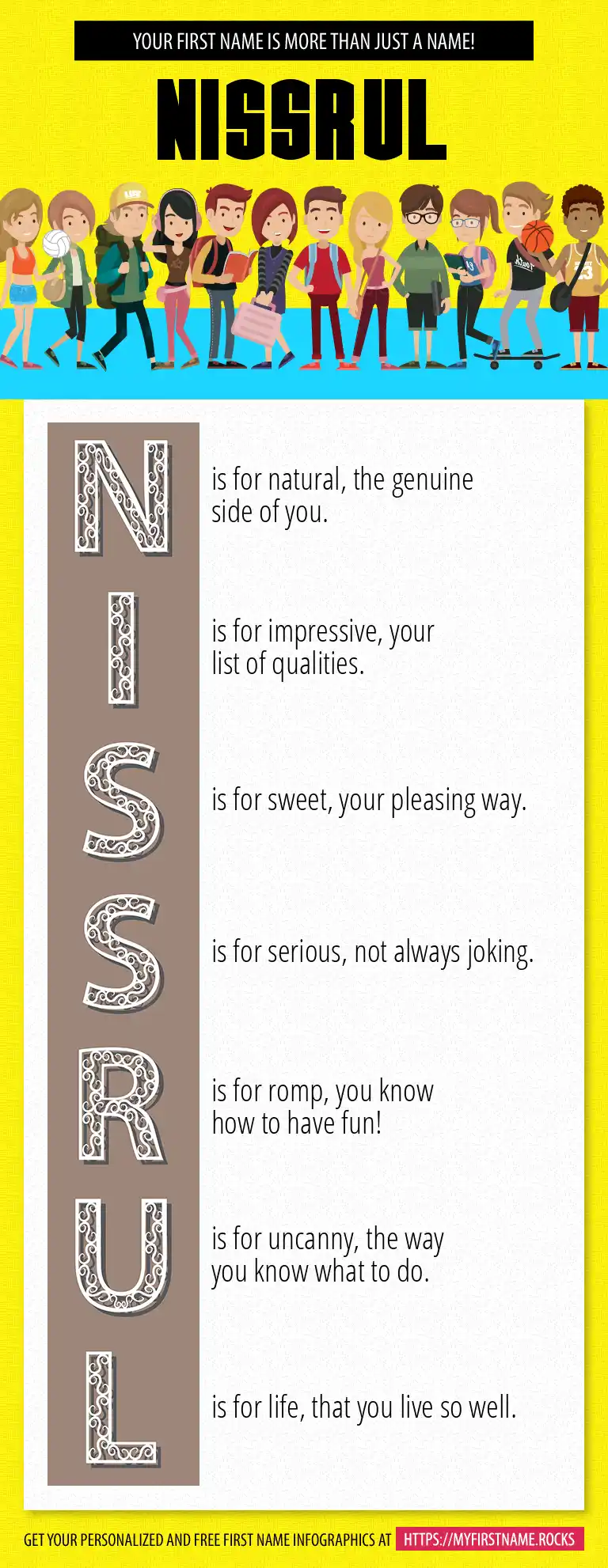 YOUR FIRST NAME IS MORE THAN JUST A NAME!

NISSRUL

N is for natural, the genuine side of you.

I is for impressive, your list of qualities.

S is for sweet, your pleasing way.

S is for serious, not always joking.

R is for romp, you know how to have fun!

U is for uncanny, the way you know what to do.

L is for life, that you live so well.

GET YOUR PERSONALIZED AND FREE FIRST NAME INFOGRAPHICS AT HTTPS://MYFIRSTNAME.ROCKS