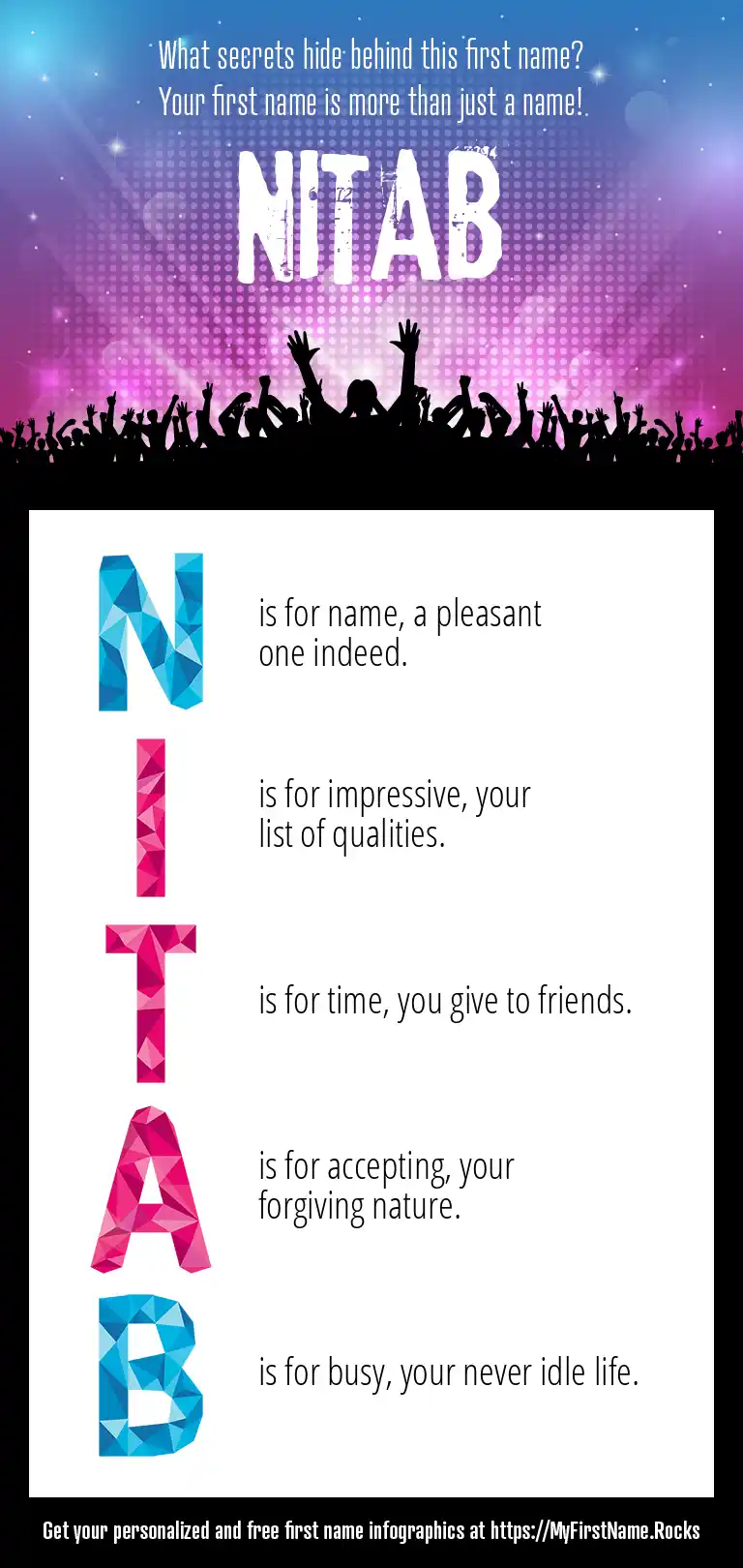 What secrets hide behind this first name?
Your first name is more than just a name!

NITAB

N is for name, a pleasant one indeed.

I is for impressive, your list of qualities.

T is for time, you give to friends.

A is for accepting, your forgiving nature.

B is for busy, your never idle life.

Get your personalized and free first name infographics at https://MyFirstName.Rocks