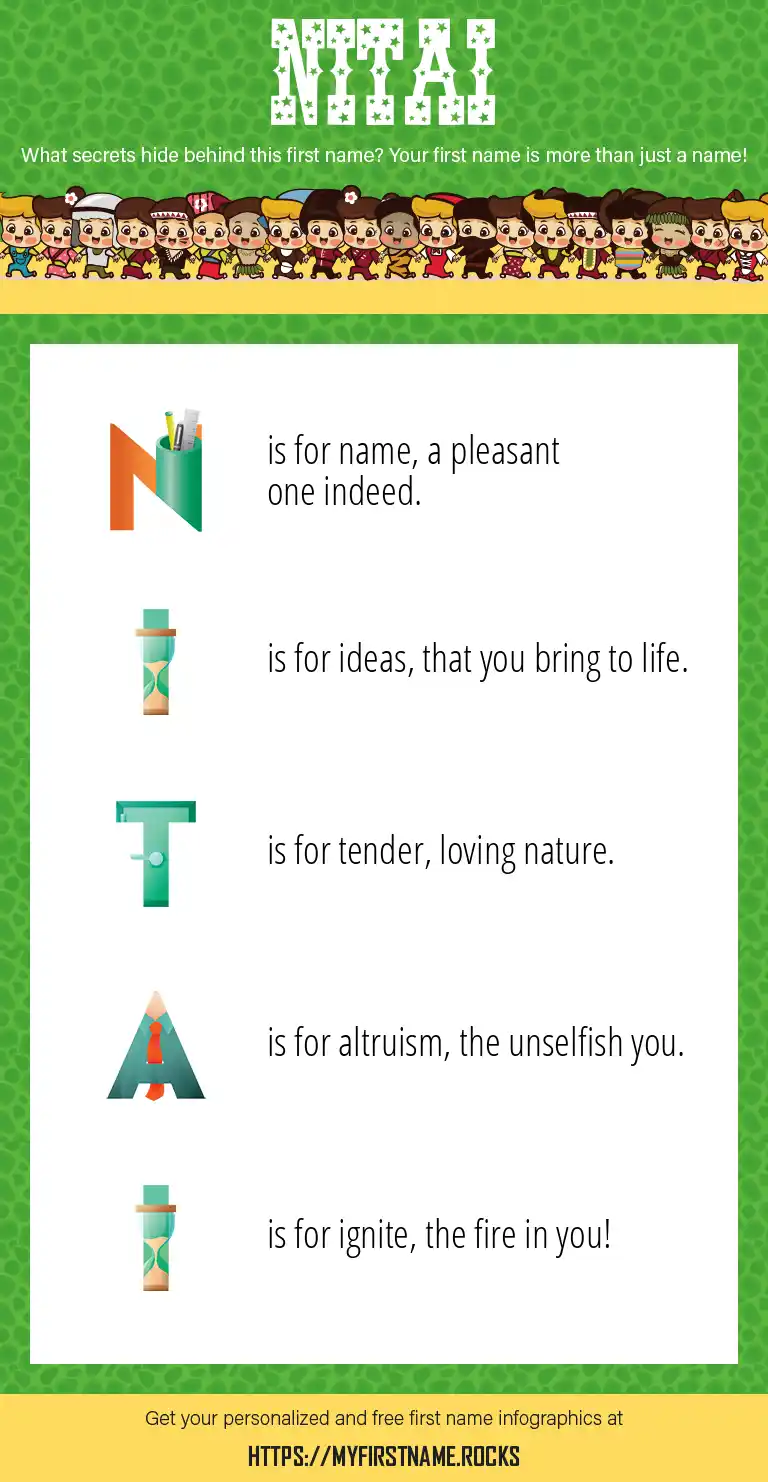 NITAI

What secrets hide behind this first name? Your first name is more than just a name!

N is for name, a pleasant one indeed.

I is for ideas, that you bring to life.

T is for tender, loving nature.

A is for altruism, the unselfish you.

I is for ignite, the fire in you!

Get your personalized and free first name infographics at

HTTPS://MYFIRSTNAME.ROCKS