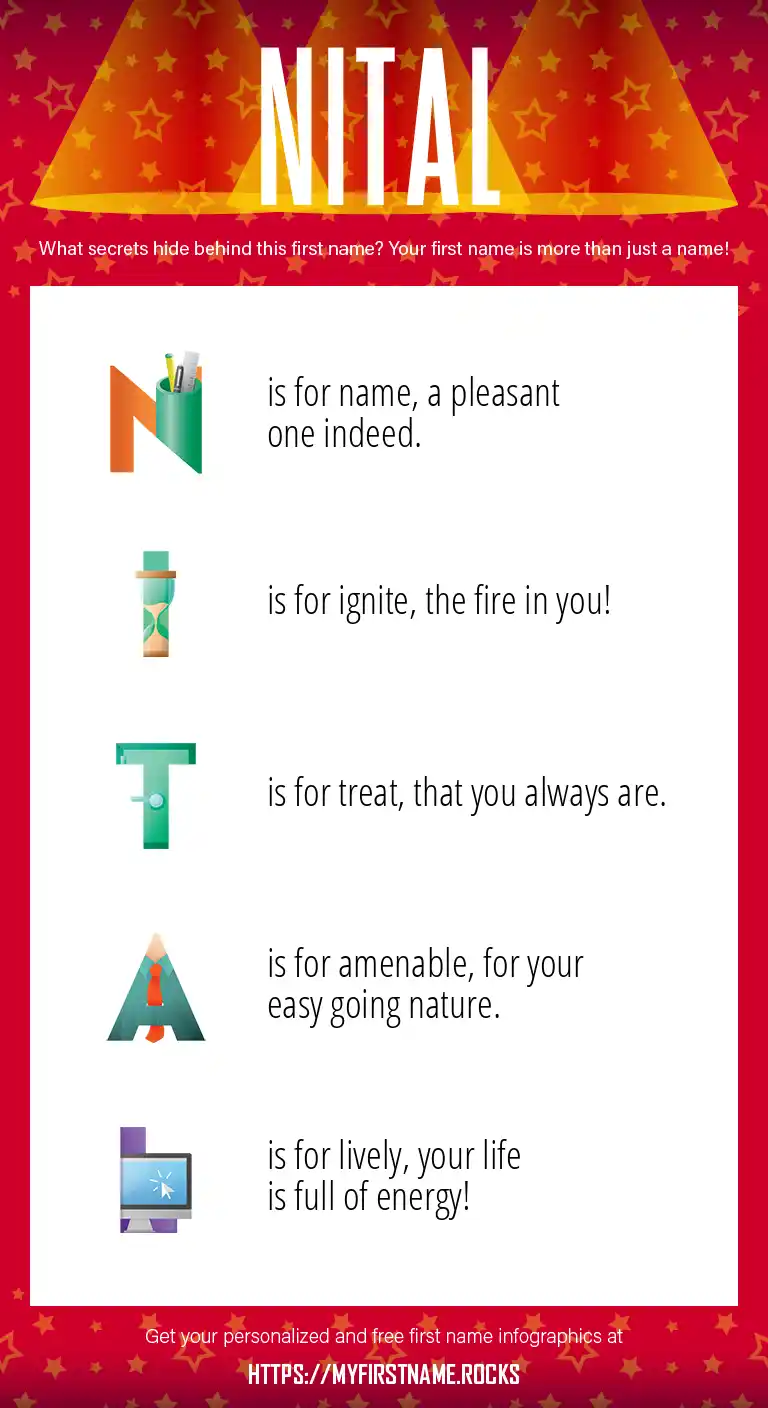 NITAL

What secrets hide behind this first name? Your first name is more than just a name!

N is for name, a pleasant one indeed.

I is for ignite, the fire in you!

T is for treat, that you always are.

A is for amenable, for your easy going nature.

L is for lively, your life is full of energy!

Get your personalized and free first name infographics at

HTTPS://MYFIRSTNAME.ROCKS