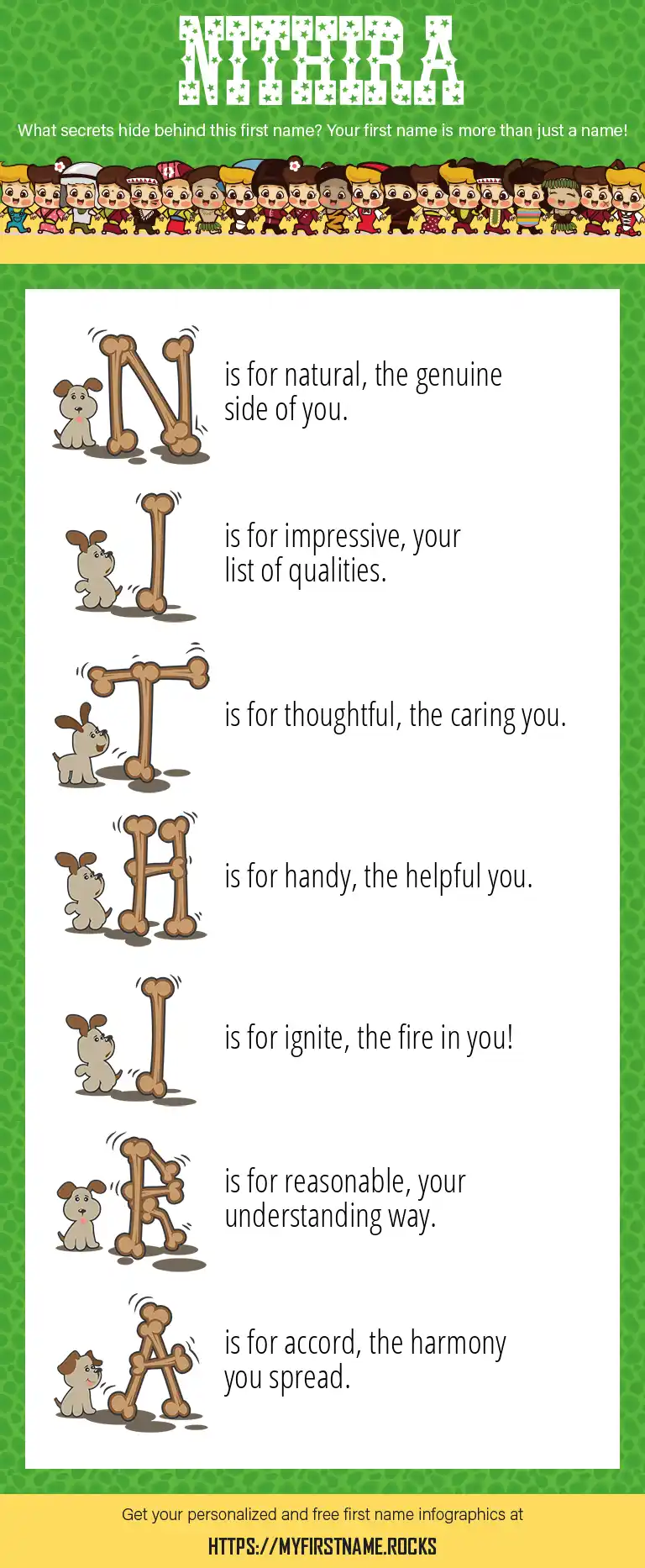 NITHIRA

What secrets hide behind this first name? Your first name is more than just a name!

N is for natural, the genuine side of you.

I is for impressive, your list of qualities.

T is for thoughtful, the caring you.

H is for handy, the helpful you.

I is for ignite, the fire in you!

R is for reasonable, your understanding way.

A is for accord, the harmony you spread.

Get your personalized and free first name infographics at

HTTPS://MYFIRSTNAME.ROCKS