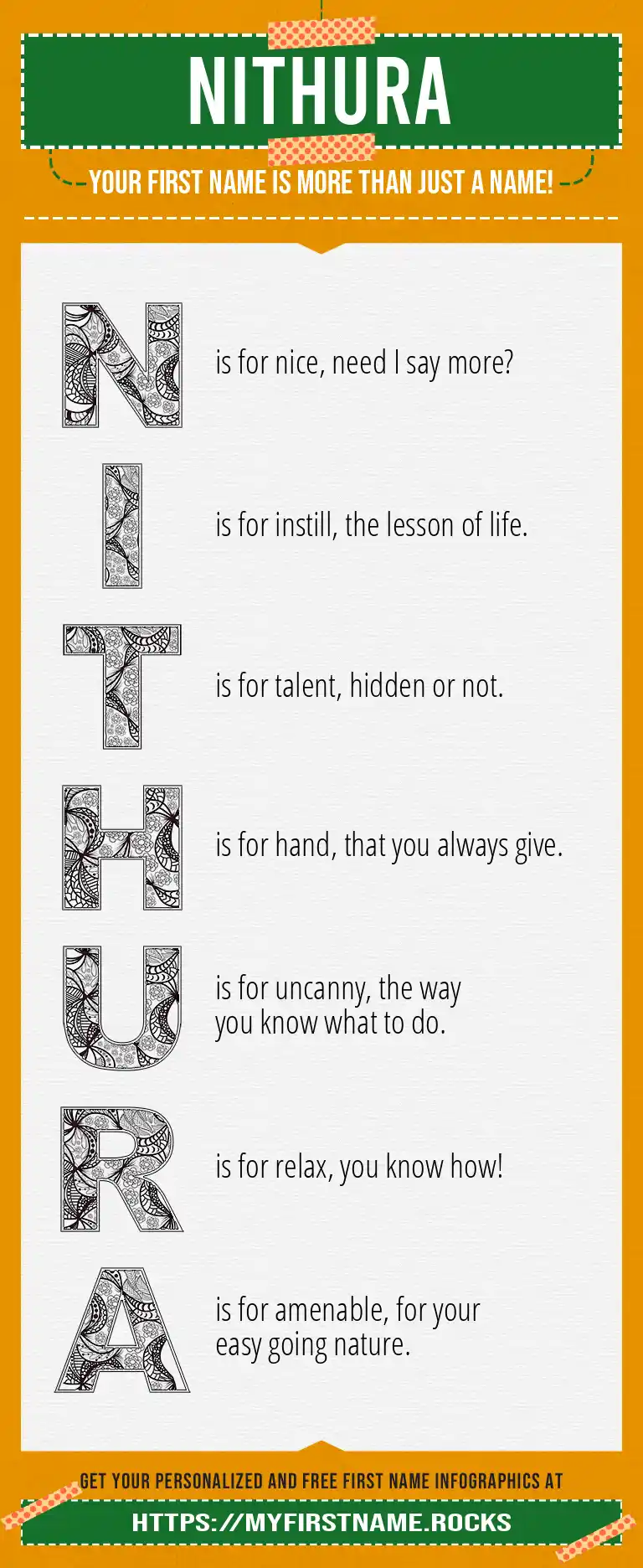 NITHURA

YOUR FIRST NAME IS MORE THAN JUST A NAME!

N is for nice, need I say more?

I is for instill, the lesson of life.

T is for talent, hidden or not.

H is for hand, that you always give.

U is for uncanny, the way you know what to do.

R is for relax, you know how!

A is for amenable, for your easy going nature.

GET YOUR PERSONALIZED AND FREE FIRST NAME INFOGRAPHICS AT

HTTPS://MYFIRSTNAME.ROCKS