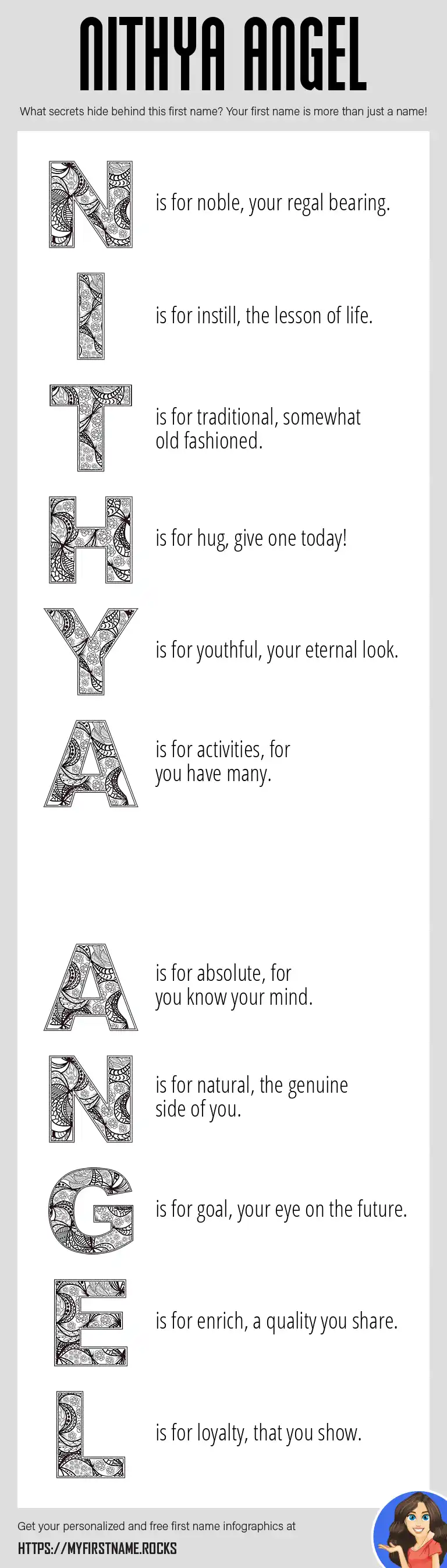 NITHYA ANGEL

What secrets hide behind this first name? Your first name is more than just a name!

N is for noble, your regal bearing.

I is for instill, the lesson of life.

T is for traditional, somewhat old fashioned.

H is for hug, give one today!

Y is for youthful, your eternal look.

A is for activities, for you have many.

A is for absolute, for you know your mind.

N is for natural, the genuine side of you.

G is for goal, your eye on the future.

E is for enrich, a quality you share.

L is for loyalty, that you show.

Get your personalized and free first name infographics at

HTTPS://MYFIRSTNAME.ROCKS