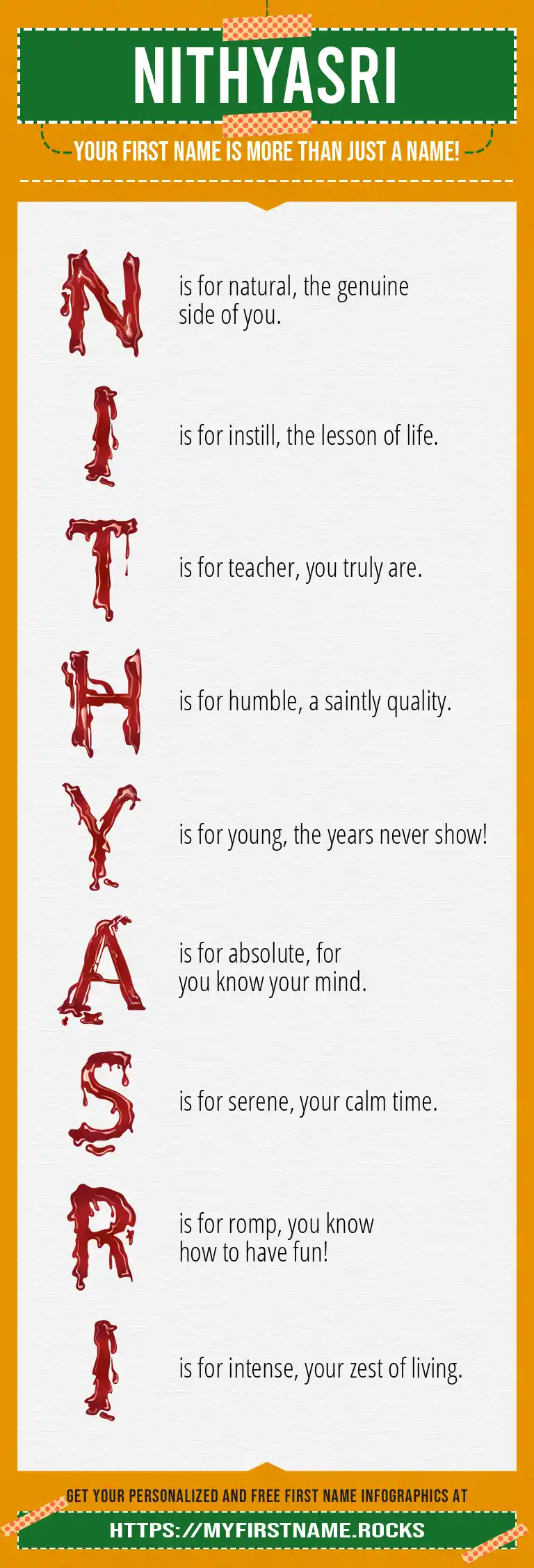 NITHYASRI

YOUR FIRST NAME IS MORE THAN JUST A NAME!

N is for natural, the genuine side of you.

I is for instill, the lesson of life.

T is for teacher, you truly are.

H is for humble, a saintly quality.

Y is for young, the years never show!

A is for absolute, for you know your mind.

S is for serene, your calm time.

R is for romp, you know how to have fun!

I is for intense, your zest of living.

GET YOUR PERSONALIZED AND FREE FIRST NAME INFOGRAPHICS AT

HTTPS://MYFIRSTNAME.ROCKS