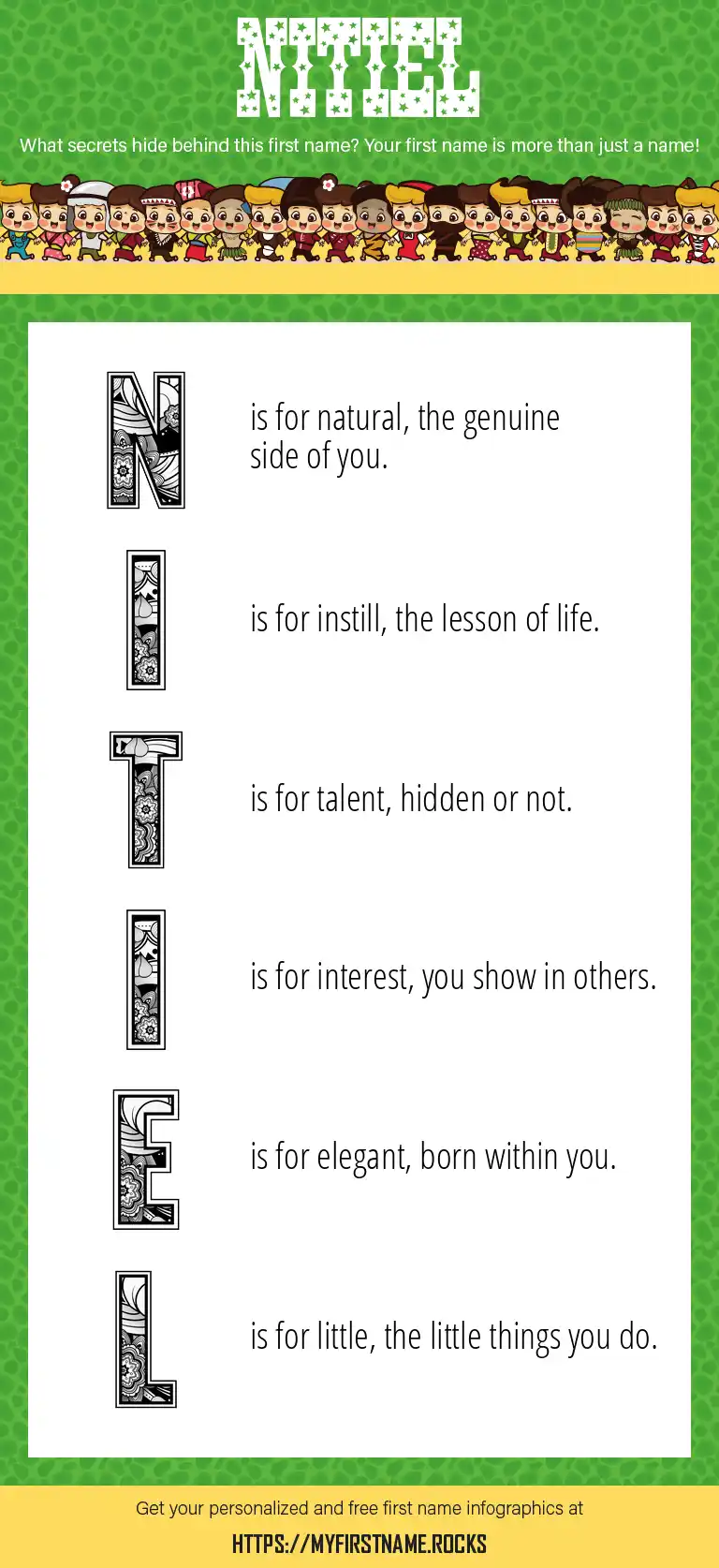 NITIEL

What secrets hide behind this first name? Your first name is more than just a name!

N is for natural, the genuine side of you.

I is for instill, the lesson of life.

T is for talent, hidden or not.

I is for interest, you show in others.

E is for elegant, born within you.

L is for little, the little things you do.

Get your personalized and free first name infographics at

HTTPS://MYFIRSTNAME.ROCKS