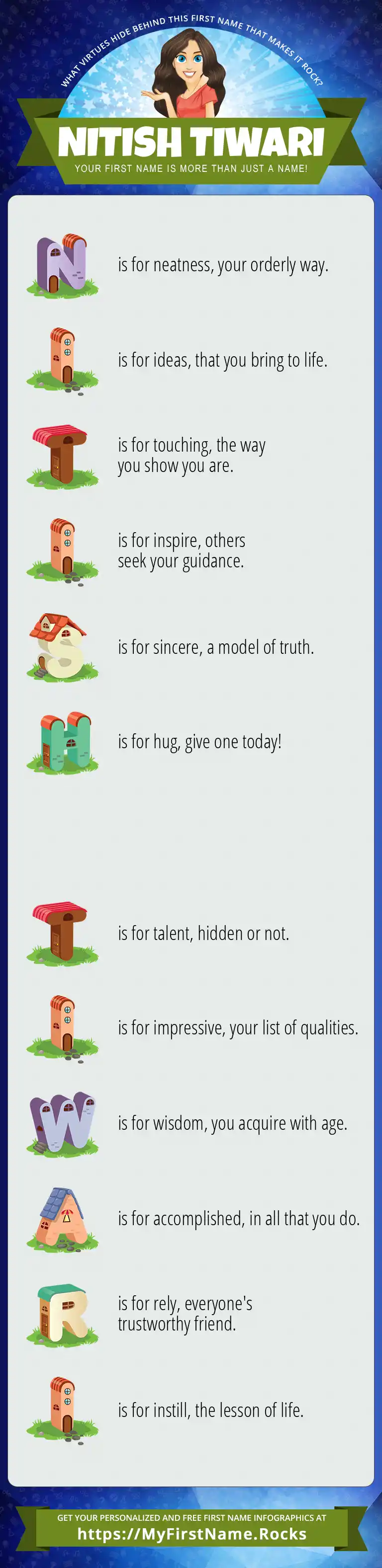 WHAT VIRTUES HIDE BEHIND THIS FIRST NAME THAT MAKES IT ROCK?

NITISH TIWARI

YOUR FIRST NAME IS MORE THAN JUST A NAME!

N is for neatness, your orderly way.

I is for ideas, that you bring to life.

T is for touching, the way you show you are.

I is for inspire, others seek your guidance.

S is for sincere, a model of truth.

H is for hug, give one today!

T is for talent, hidden or not.

I is for impressive, your list of qualities.

W is for wisdom, you acquire with age.

A is for accomplished, in all that you do.

R is for rely, everyone's trustworthy friend.

I is for instill, the lesson of life.

GET YOUR PERSONALIZED AND FREE FIRST NAME INFOGRAPHICS AT
https://MyFirstName.Rocks