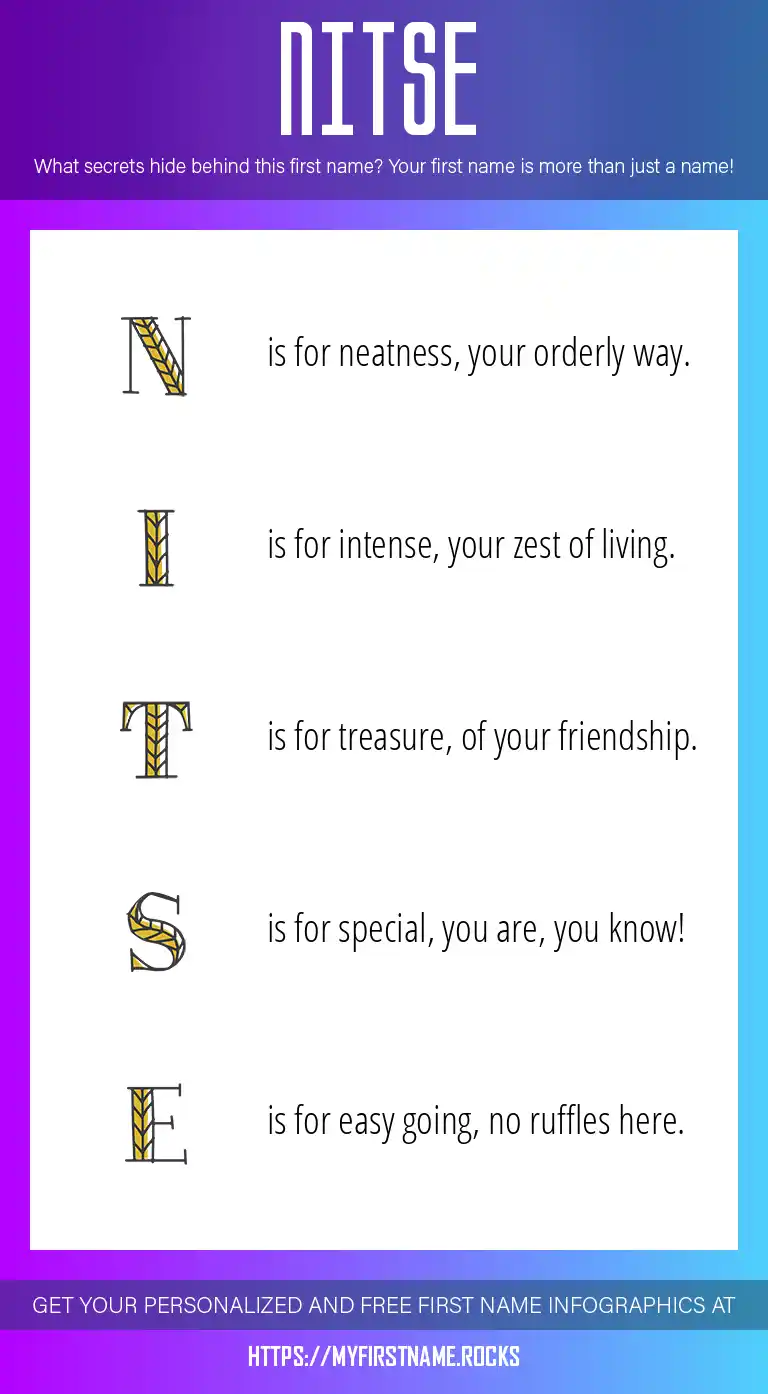 NITSE

What secrets hide behind this first name? Your first name is more than just a name!

N is for neatness, your orderly way.

I is for intense, your zest of living.

T is for treasure, of your friendship.

S is for special, you are, you know!

E is for easy going, no ruffles here.

GET YOUR PERSONALIZED AND FREE FIRST NAME INFOGRAPHICS AT

HTTPS://MYFIRSTNAME.ROCKS