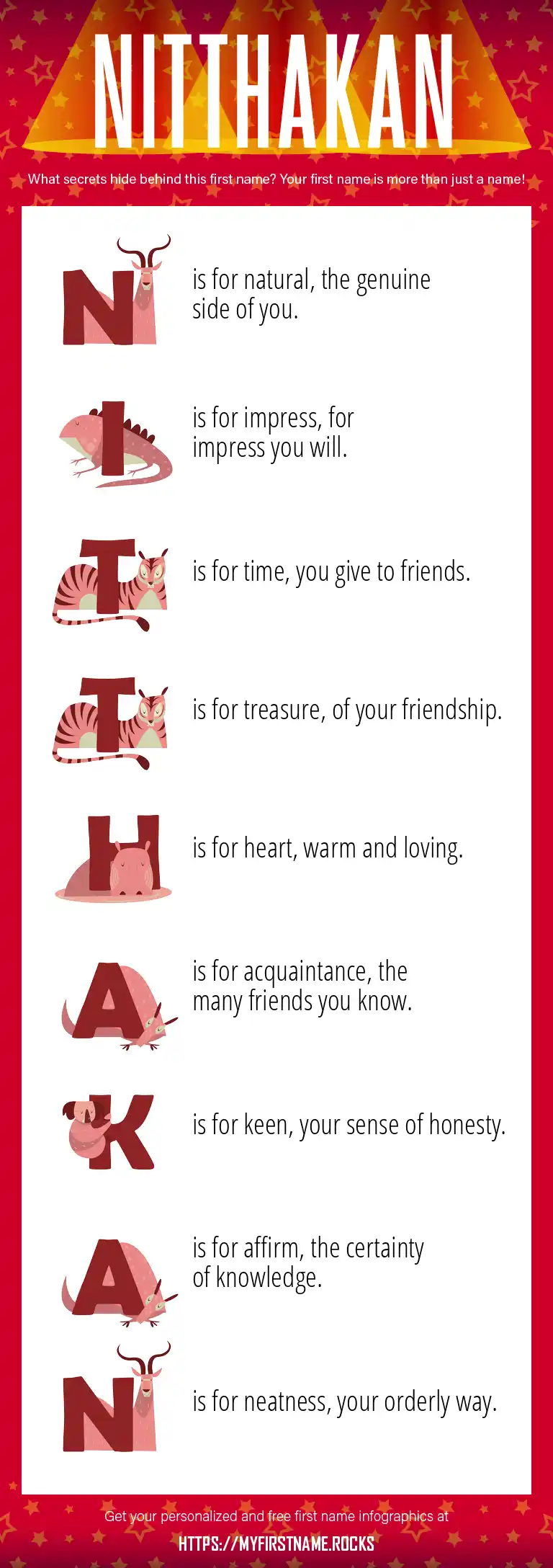 NITTHAKAN

What secrets hide behind this first name? Your first name is more than just a name!

N is for natural, the genuine side of you.

I is for impress, for impress you will.

T is for time, you give to friends.

T is for treasure, of your friendship.

H is for heart, warm and loving.

A is for acquaintance, the many friends you know.

K is for keen, your sense of honesty.

A is for affirm, the certainty of knowledge.

N is for neatness, your orderly way.

Get your personalized and free first name infographics at
HTTPS://MYFIRSTNAME.ROCKS