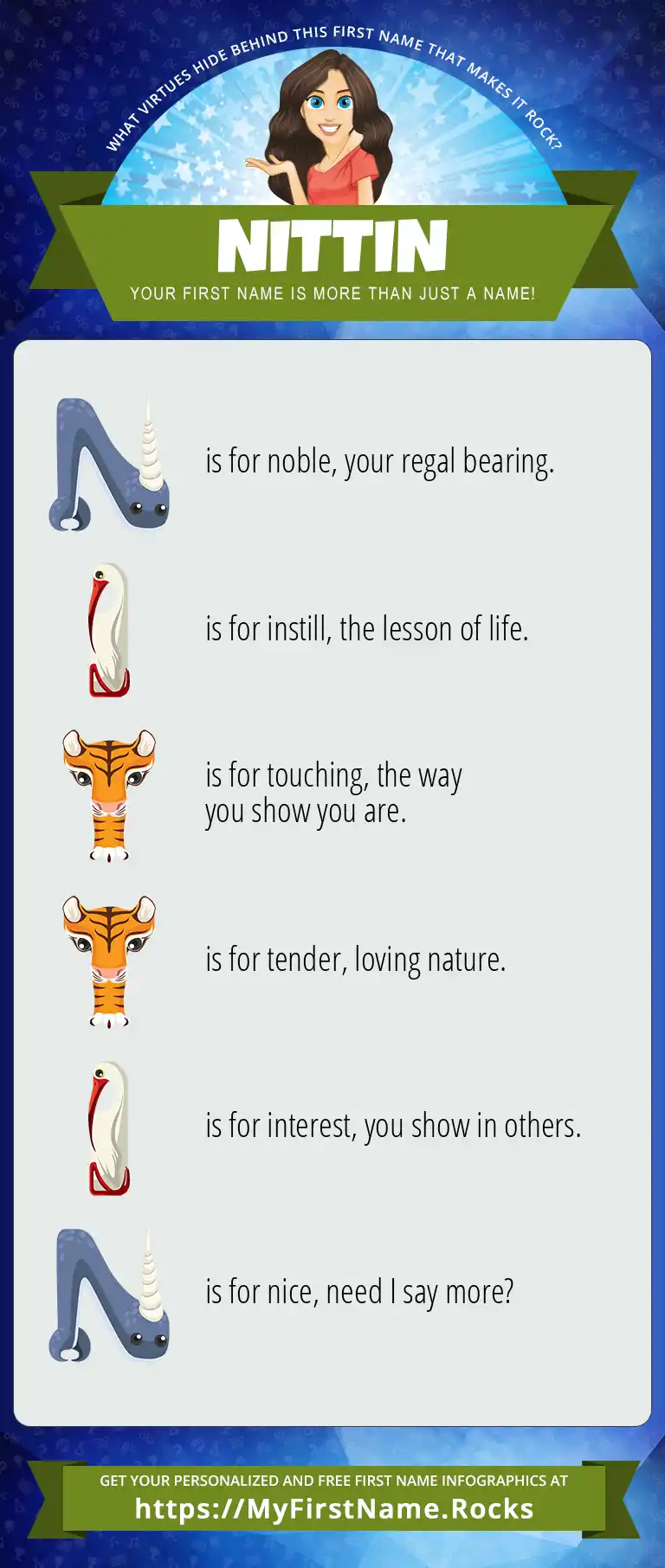 WHAT VIRTUES HIDE BEHIND THIS FIRST NAME THAT MAKES IT ROCK?

NITTIN

YOUR FIRST NAME IS MORE THAN JUST A NAME!

N is for noble, your regal bearing.

I is for instill, the lesson of life.

T is for touching, the way you show you are.

T is for tender, loving nature.

I is for interest, you show in others.

N is for nice, need I say more?

GET YOUR PERSONALIZED AND FREE FIRST NAME INFOGRAPHICS AT

https://MyFirstName.Rocks