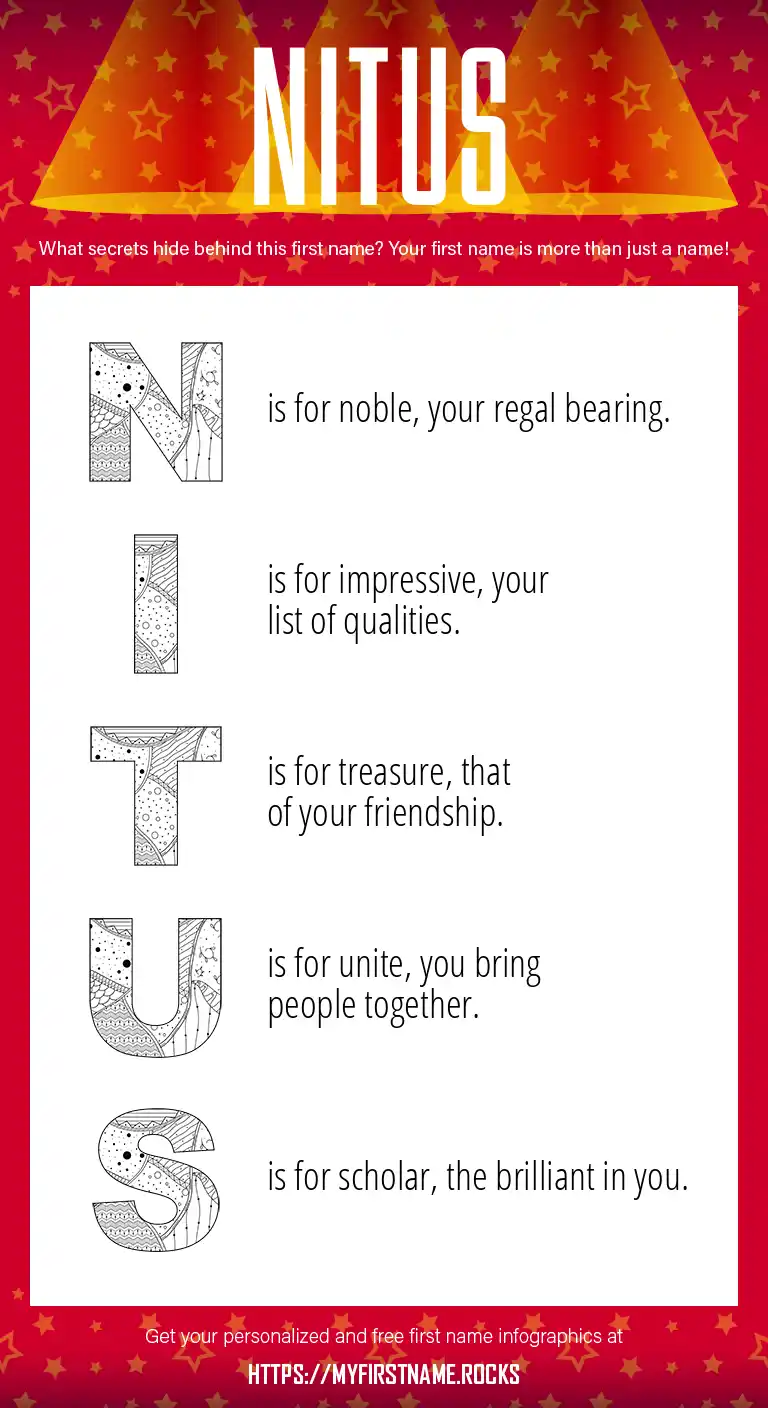 NITUS

What secrets hide behind this first name? Your first name is more than just a name!

N is for noble, your regal bearing.

I is for impressive, your list of qualities.

T is for treasure, that of your friendship.

U is for unite, you bring people together.

S is for scholar, the brilliant in you.

Get your personalized and free first name infographics at

HTTPS://MYFIRSTNAME.ROCKS