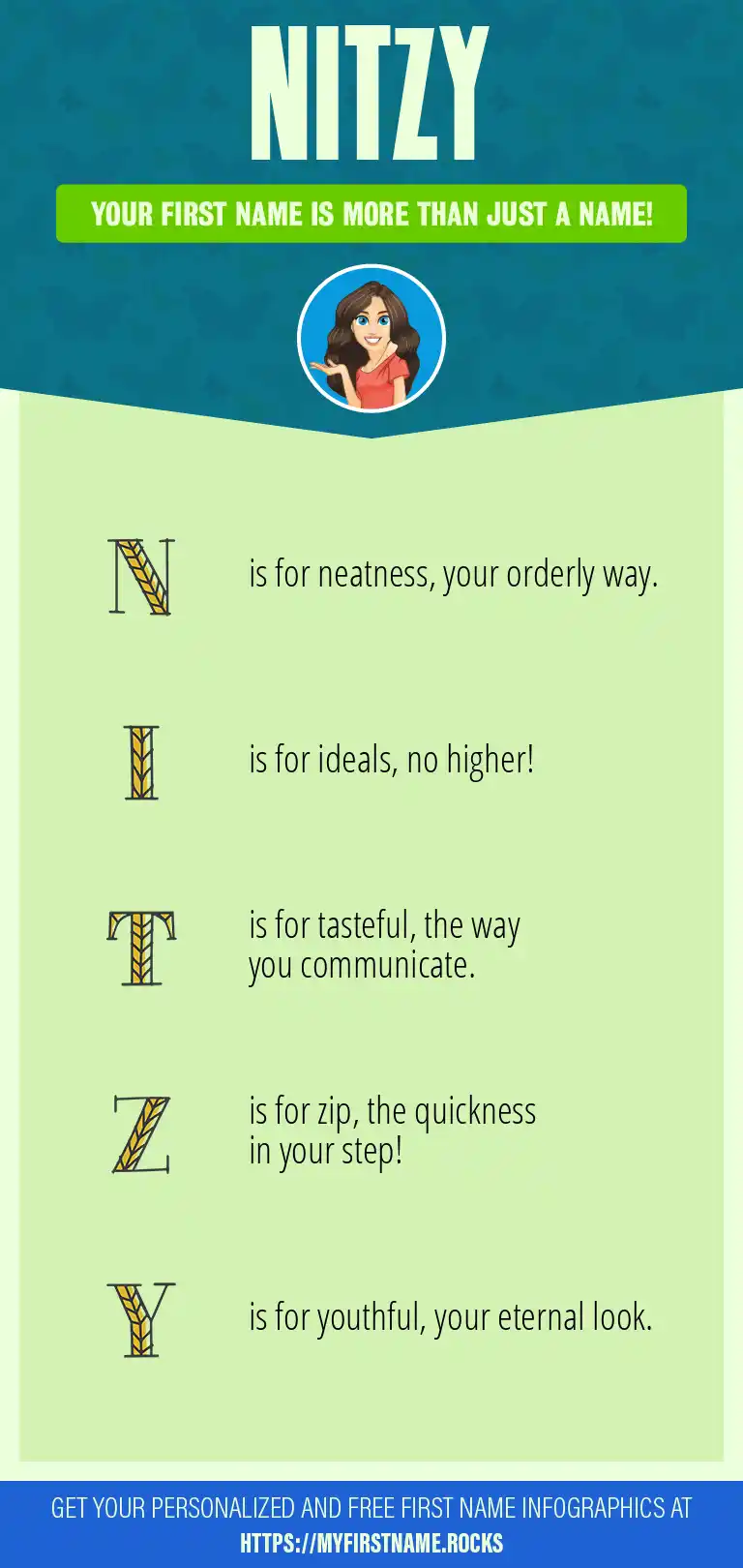 NITZY

YOUR FIRST NAME IS MORE THAN JUST A NAME!

N is for neatness, your orderly way.

I is for ideals, no higher!

T is for tasteful, the way you communicate.

Z is for zip, the quickness in your step!

Y is for youthful, your eternal look.

GET YOUR PERSONALIZED AND FREE FIRST NAME INFOGRAPHICS AT HTTPS://MYFIRSTNAME.ROCKS