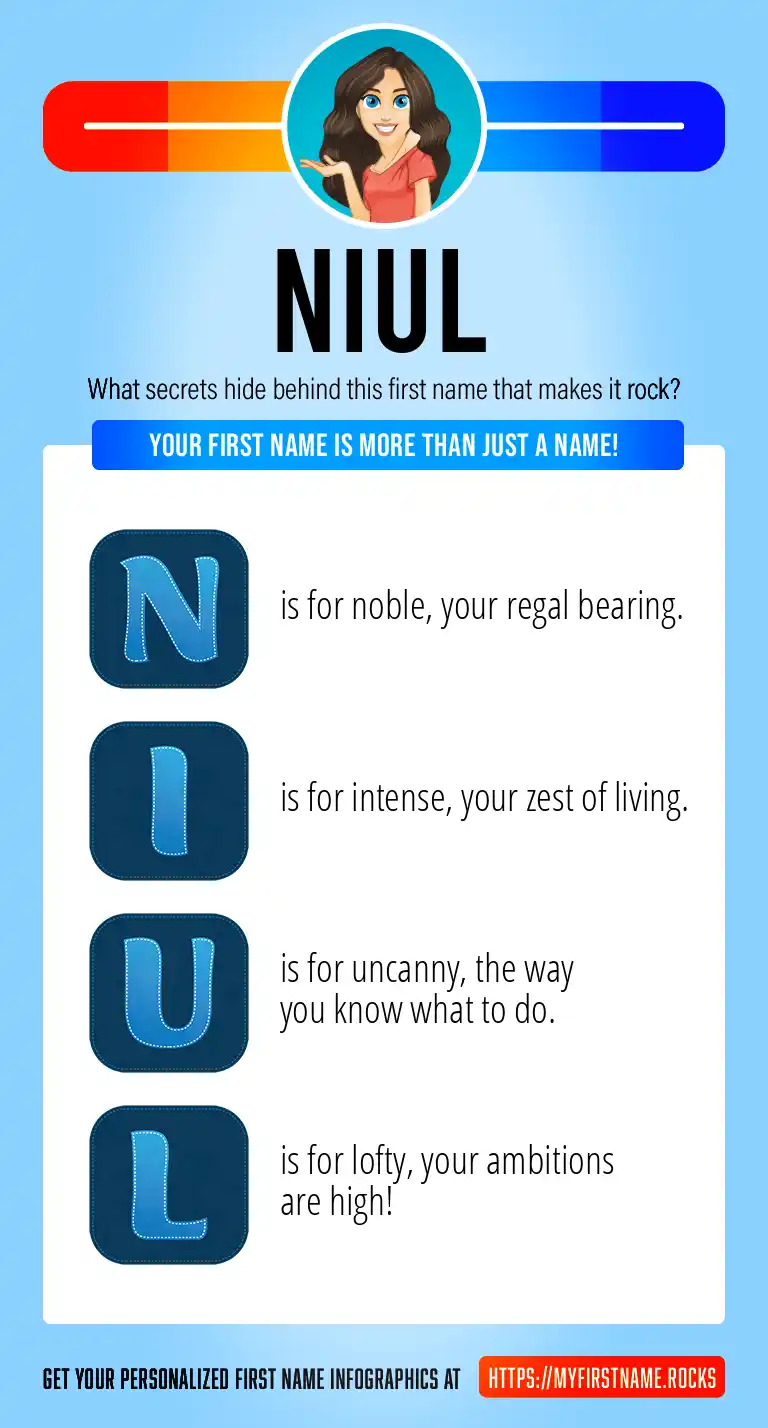 NIUL

What secrets hide behind this first name that makes it rock?

YOUR FIRST NAME IS MORE THAN JUST A NAME!

N is for noble, your regal bearing.

I is for intense, your zest of living.

U is for uncanny, the way you know what to do.

L is for lofty, your ambitions are high!

GET YOUR PERSONALIZED FIRST NAME INFOGRAPHICS AT HTTPS://MYFIRSTNAME.ROCKS