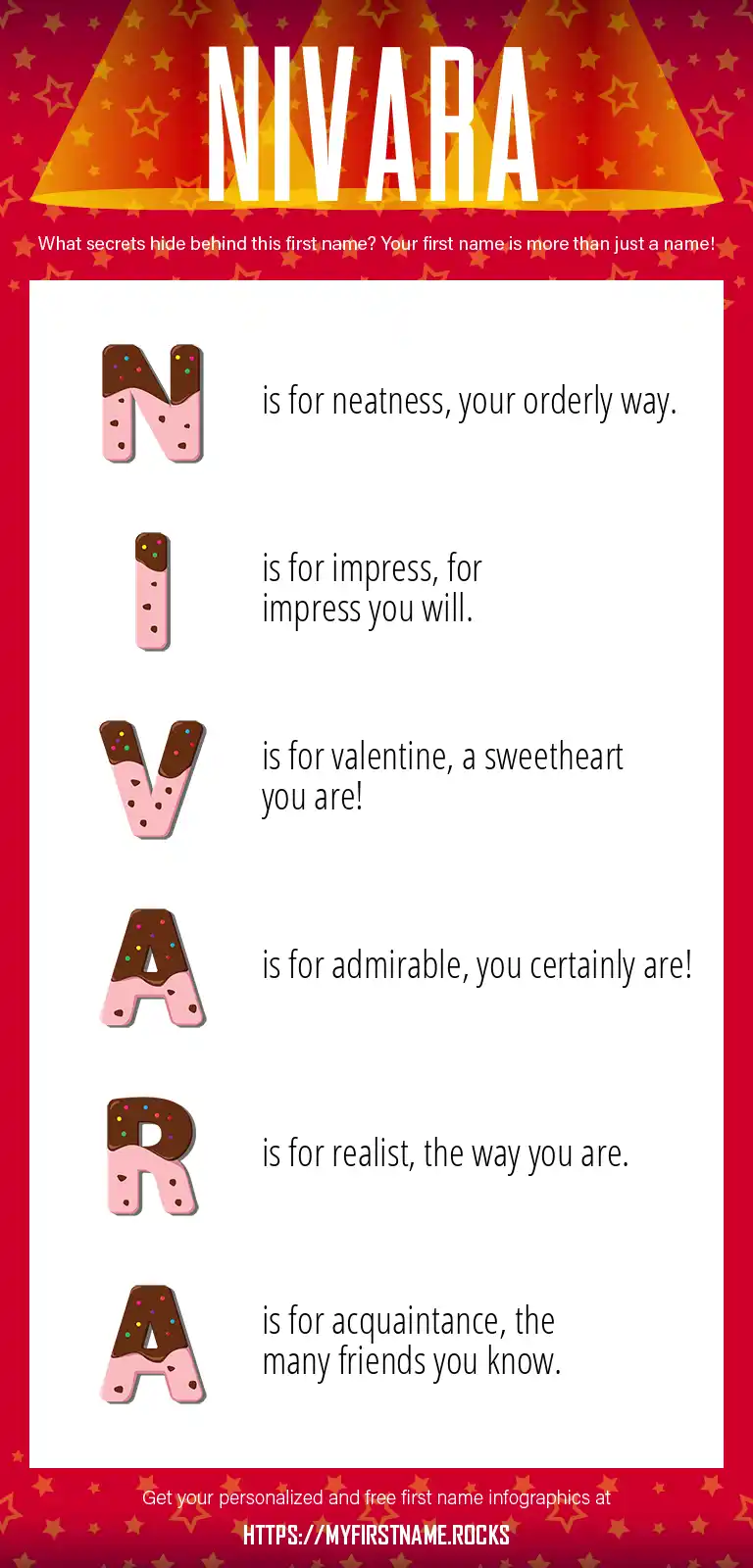 NIVARA

What secrets hide behind this first name? Your first name is more than just a name!

N is for neatness, your orderly way.

I is for impress, for impress you will.

V is for valentine, a sweetheart you are!

A is for admirable, you certainly are!

R is for realist, the way you are.

A is for acquaintance, the many friends you know.

Get your personalized and free first name infographics at

HTTPS://MYFIRSTNAME.ROCKS