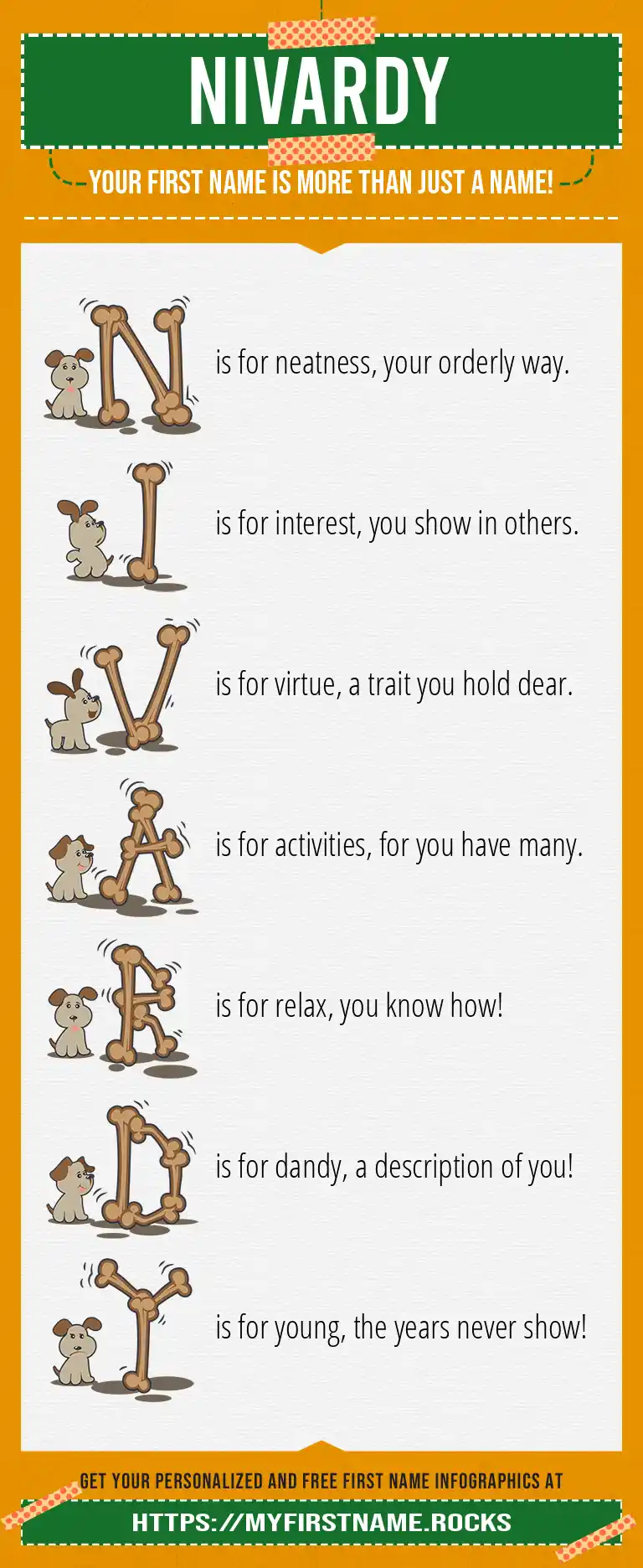 NIVARDY

YOUR FIRST NAME IS MORE THAN JUST A NAME!

N is for neatness, your orderly way.

I is for interest, you show in others.

V is for virtue, a trait you hold dear.

A is for activities, for you have many.

R is for relax, you know how!

D is for dandy, a description of you!

Y is for young, the years never show!

GET YOUR PERSONALIZED AND FREE FIRST NAME INFOGRAPHICS AT

HTTPS://MYFIRSTNAME.ROCKS