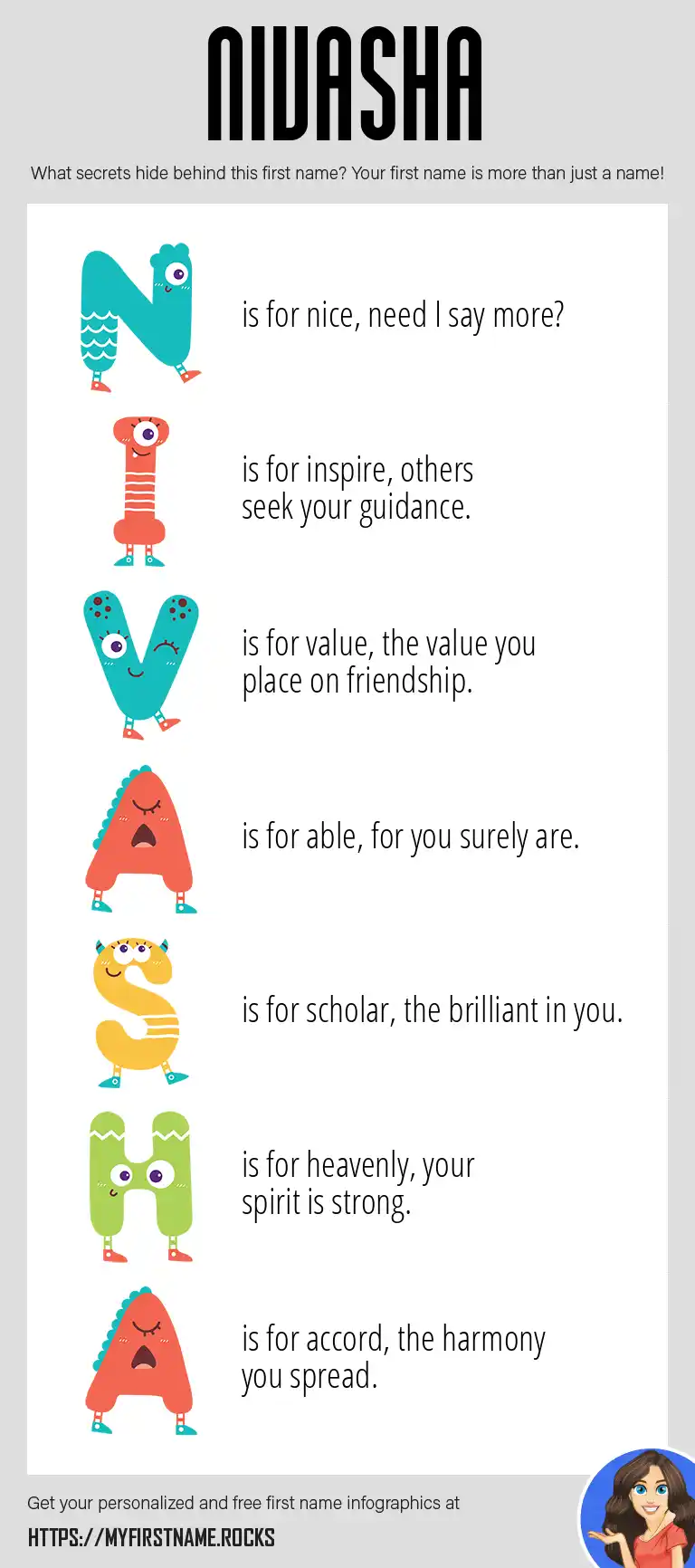 NIVASHA

What secrets hide behind this first name? Your first name is more than just a name!

N is for nice, need I say more?

I is for inspire, others seek your guidance.

V is for value, the value you place on friendship.

A is for able, for you surely are.

S is for scholar, the brilliant in you.

H is for heavenly, your spirit is strong.

A is for accord, the harmony you spread.

Get your personalized and free first name infographics at

HTTPS://MYFIRSTNAME.ROCKS