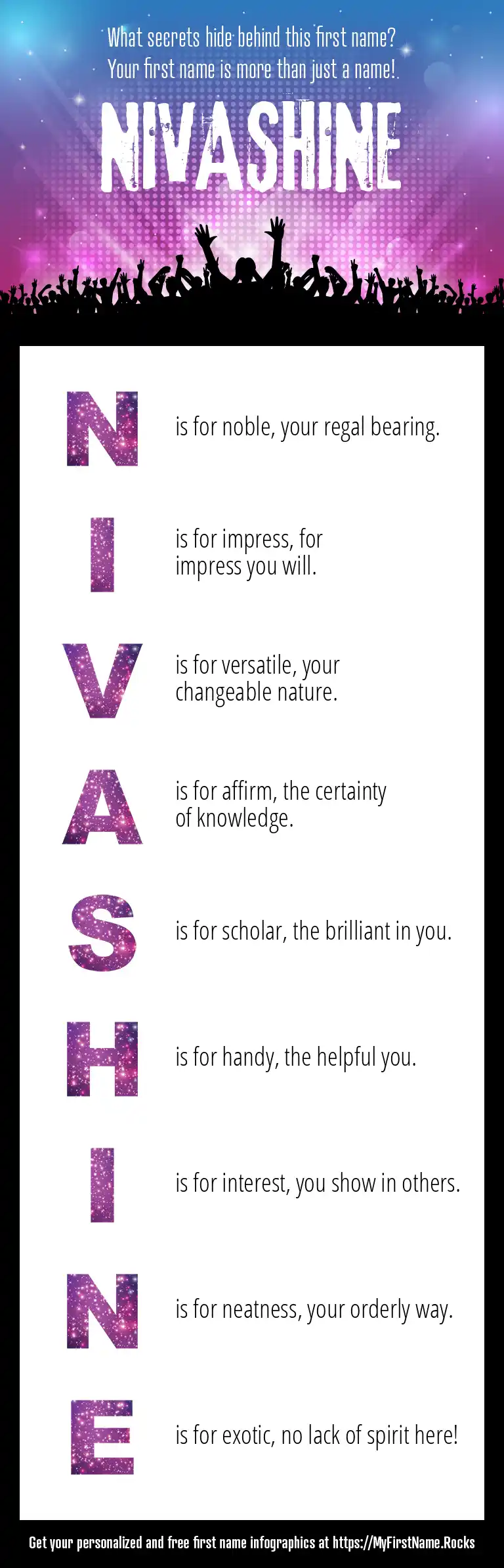 What secrets hide behind this first name?
Your first name is more than just a name!

NIVASHINE

N is for noble, your regal bearing.

I is for impress, for impress you will.

V is for versatile, your changeable nature.

A is for affirm, the certainty of knowledge.

S is for scholar, the brilliant in you.

H is for handy, the helpful you.

I is for interest, you show in others.

N is for neatness, your orderly way.

E is for exotic, no lack of spirit here!

Get your personalized and free first name infographics at https://MyFirstName.Rocks