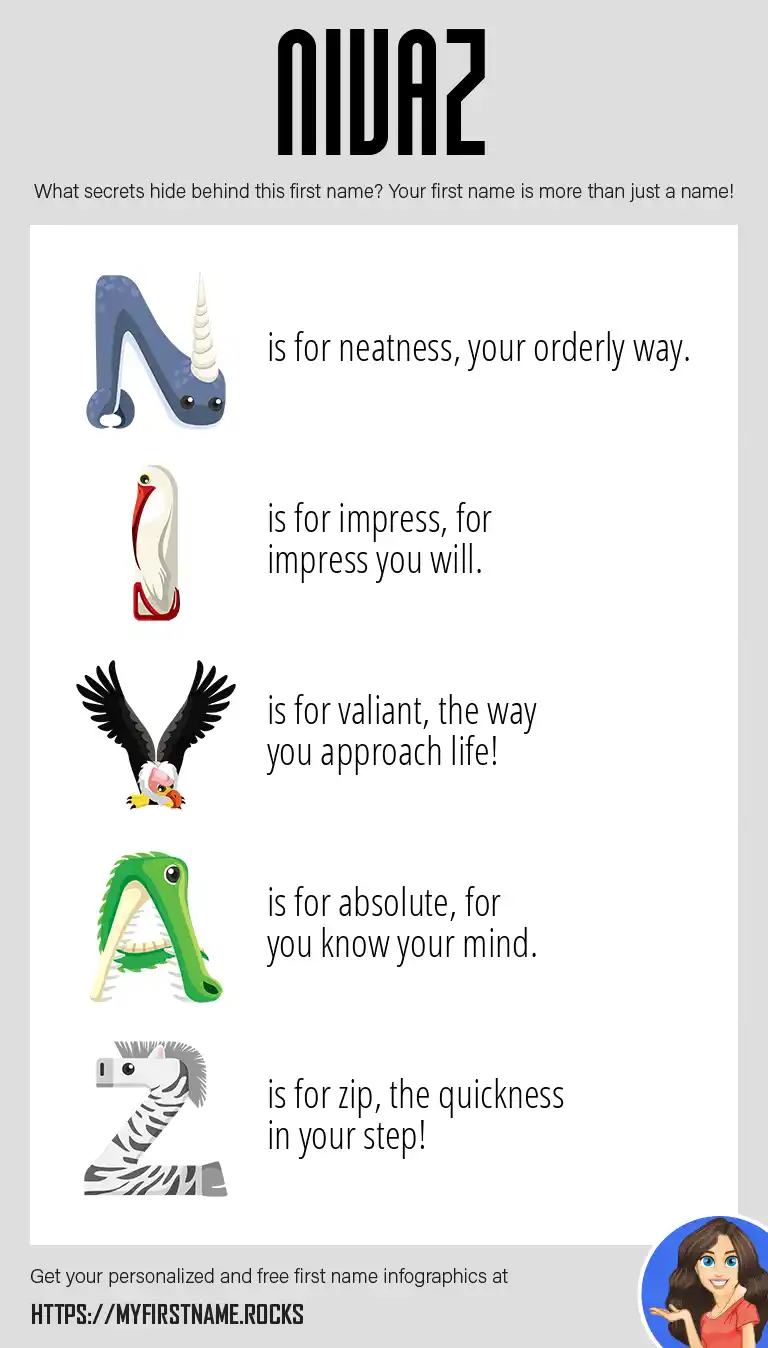 NIVAZ

What secrets hide behind this first name? Your first name is more than just a name!

N is for neatness, your orderly way.

I is for impress, for impress you will.

V is for valiant, the way you approach life!

A is for absolute, for you know your mind.

Z is for zip, the quickness in your step!

Get your personalized and free first name infographics at

HTTPS://MYFIRSTNAME.ROCKS