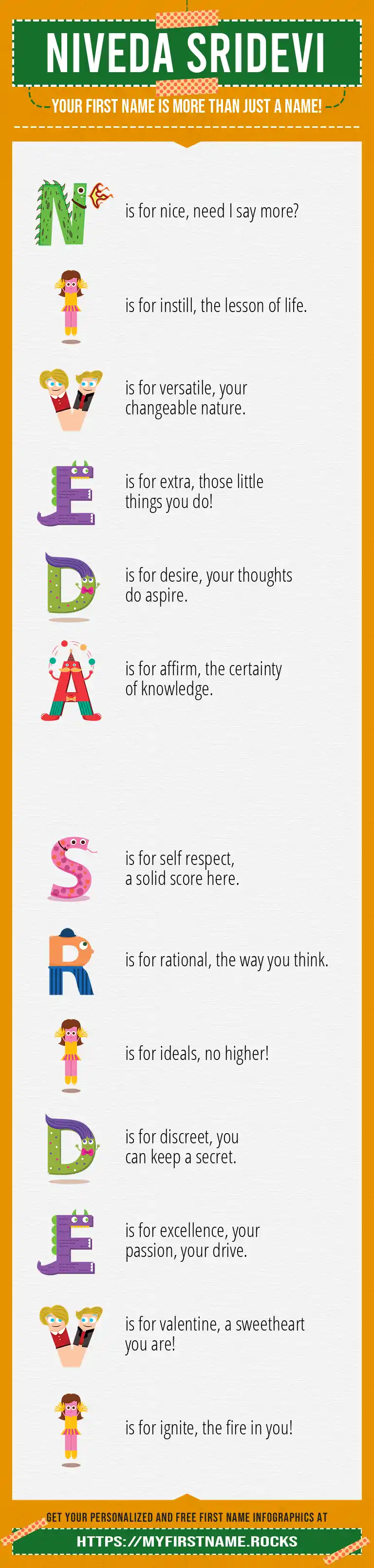 NIVEDA SRIDEVI

YOUR FIRST NAME IS MORE THAN JUST A NAME!

N is for nice, need I say more?

I is for instill, the lesson of life.

V is for versatile, your changeable nature.

E is for extra, those little things you do!

D is for desire, your thoughts do aspire.

A is for affirm, the certainty of knowledge.

S is for self respect, a solid score here.

R is for rational, the way you think.

I is for ideals, no higher!

D is for discreet, you can keep a secret.

E is for excellence, your passion, your drive.

V is for valentine, a sweetheart you are!

I is for ignite, the fire in you!

GET YOUR PERSONALIZED AND FREE FIRST NAME INFOGRAPHICS AT

HTTPS://MYFIRSTNAME.ROCKS