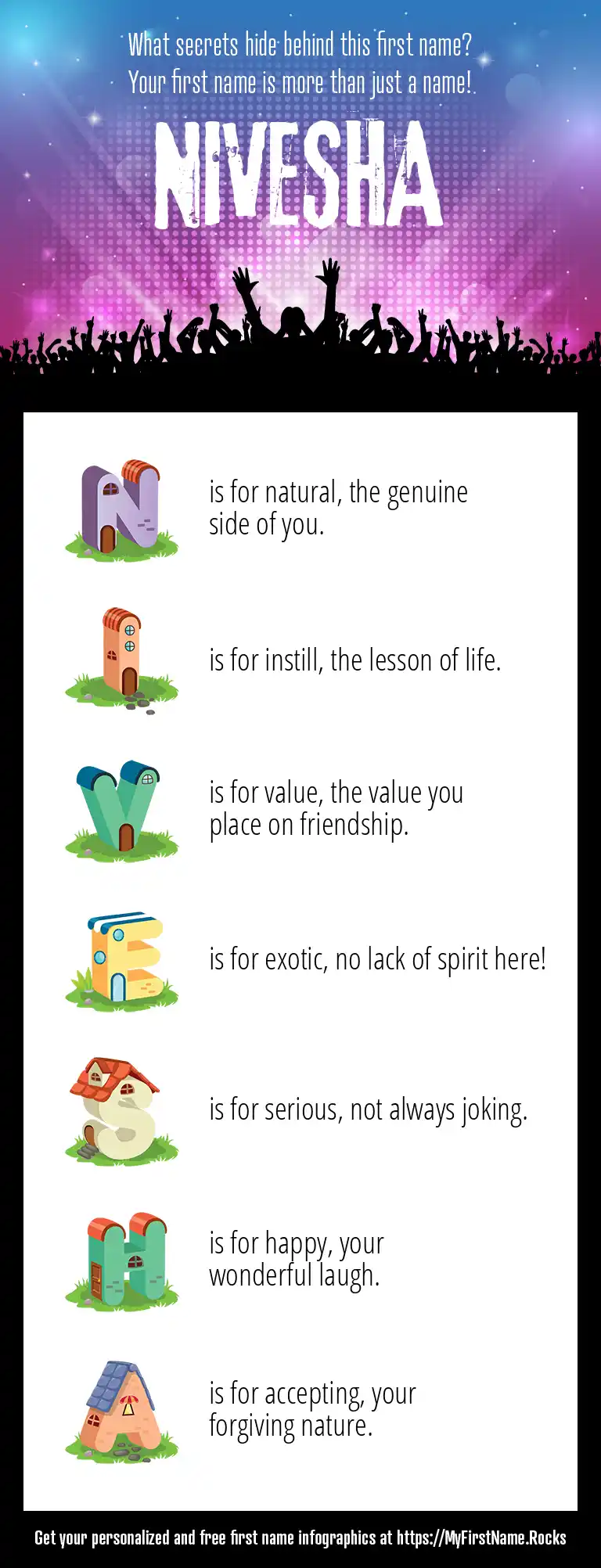 What secrets hide behind this first name?
Your first name is more than just a name!

NIVESHA

N is for natural, the genuine side of you.

I is for instill, the lesson of life.

V is for value, the value you place on friendship.

E is for exotic, no lack of spirit here!

S is for serious, not always joking.

H is for happy, your wonderful laugh.

A is for accepting, your forgiving nature.

Get your personalized and free first name infographics at https://MyFirstName.Rocks