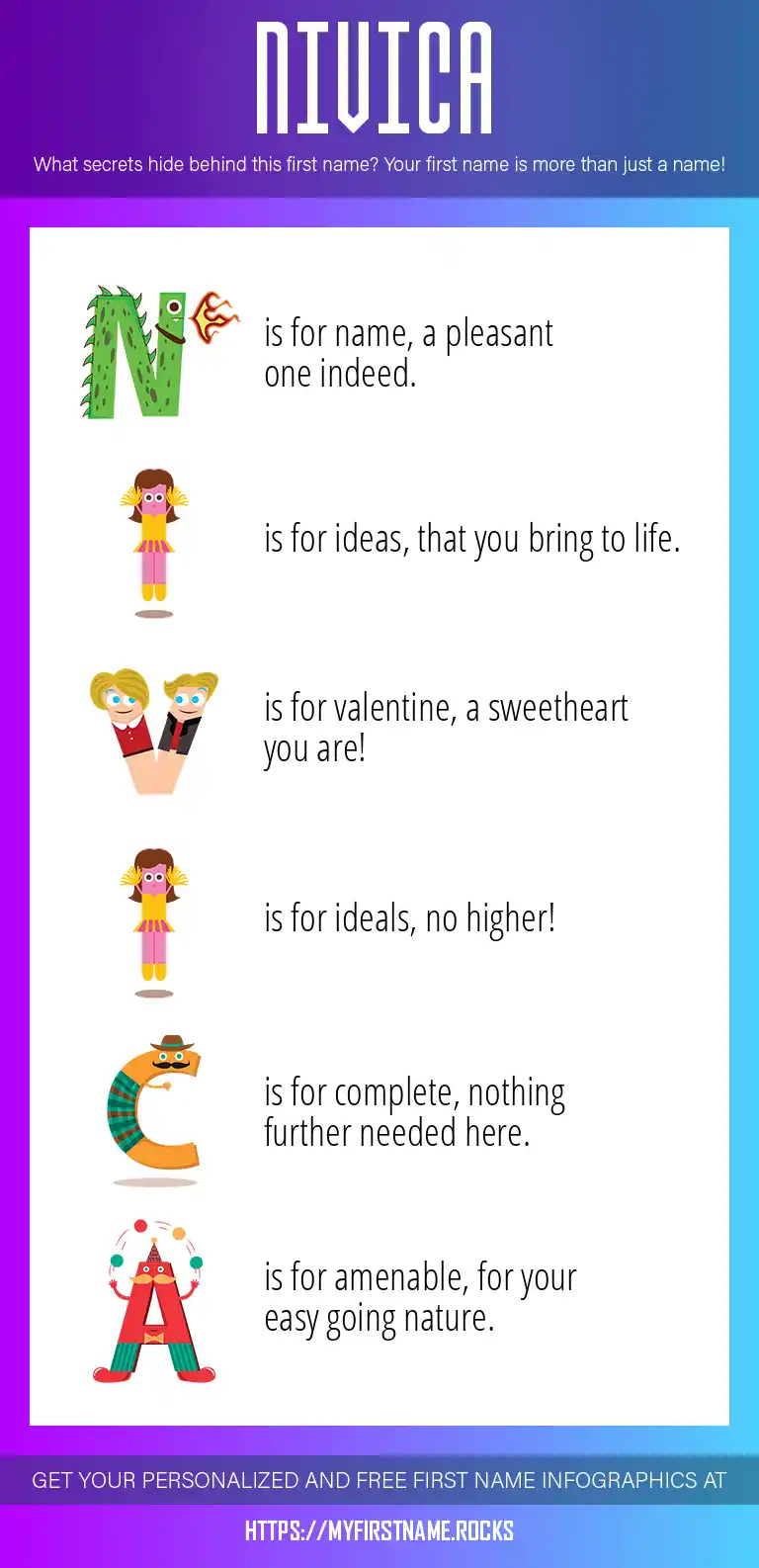 NIVICA

What secrets hide behind this first name? Your first name is more than just a name!

N is for name, a pleasant one indeed.

I is for ideas, that you bring to life.

V is for valentine, a sweetheart you are!

I is for ideals, no higher!

C is for complete, nothing further needed here.

A is for amenable, for your easy going nature.

GET YOUR PERSONALIZED AND FREE FIRST NAME INFOGRAPHICS AT

HTTPS://MYFIRSTNAME.ROCKS