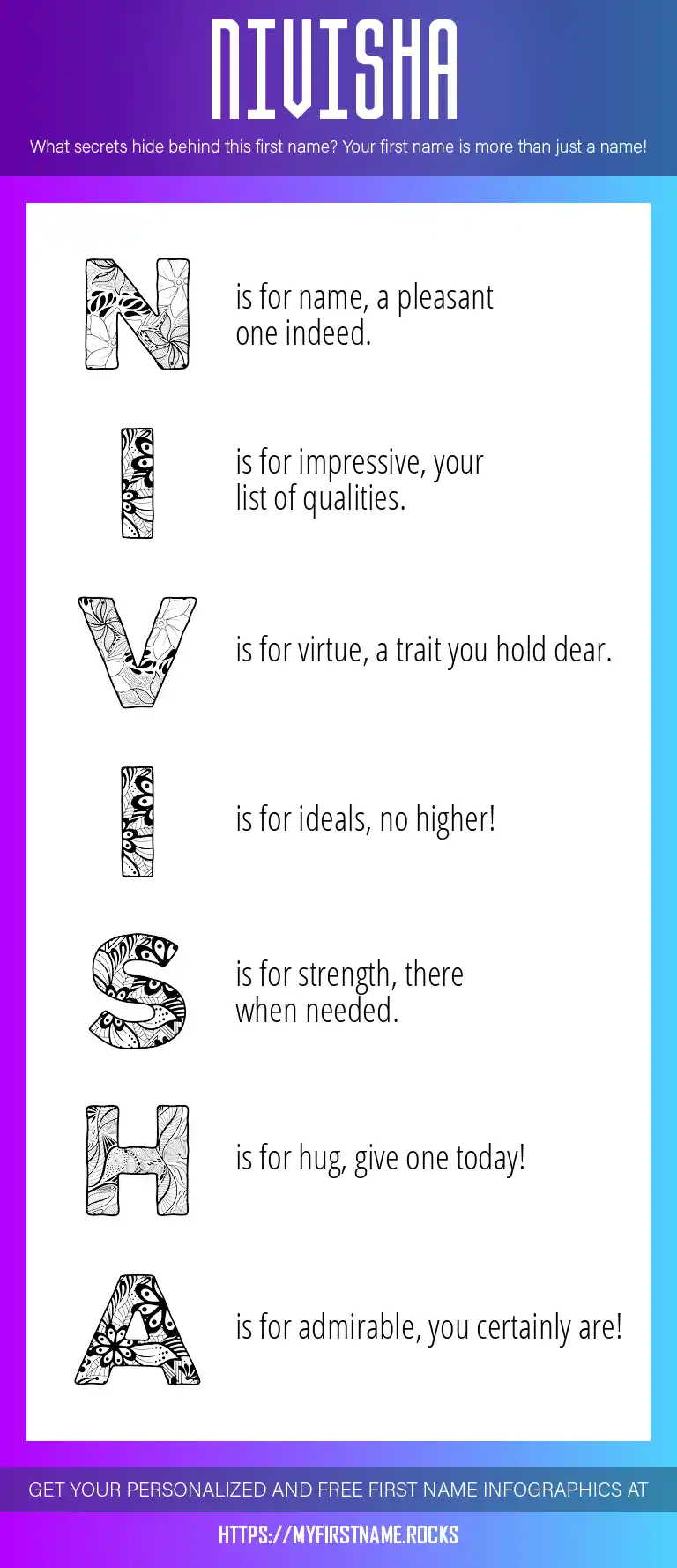 NIVISHA

What secrets hide behind this first name? Your first name is more than just a name!

N is for name, a pleasant one indeed.

I is for impressive, your list of qualities.

V is for virtue, a trait you hold dear.

I is for ideals, no higher!

S is for strength, there when needed.

H is for hug, give one today!

A is for admirable, you certainly are!

GET YOUR PERSONALIZED AND FREE FIRST NAME INFOGRAPHICS AT

HTTPS://MYFIRSTNAME.ROCKS