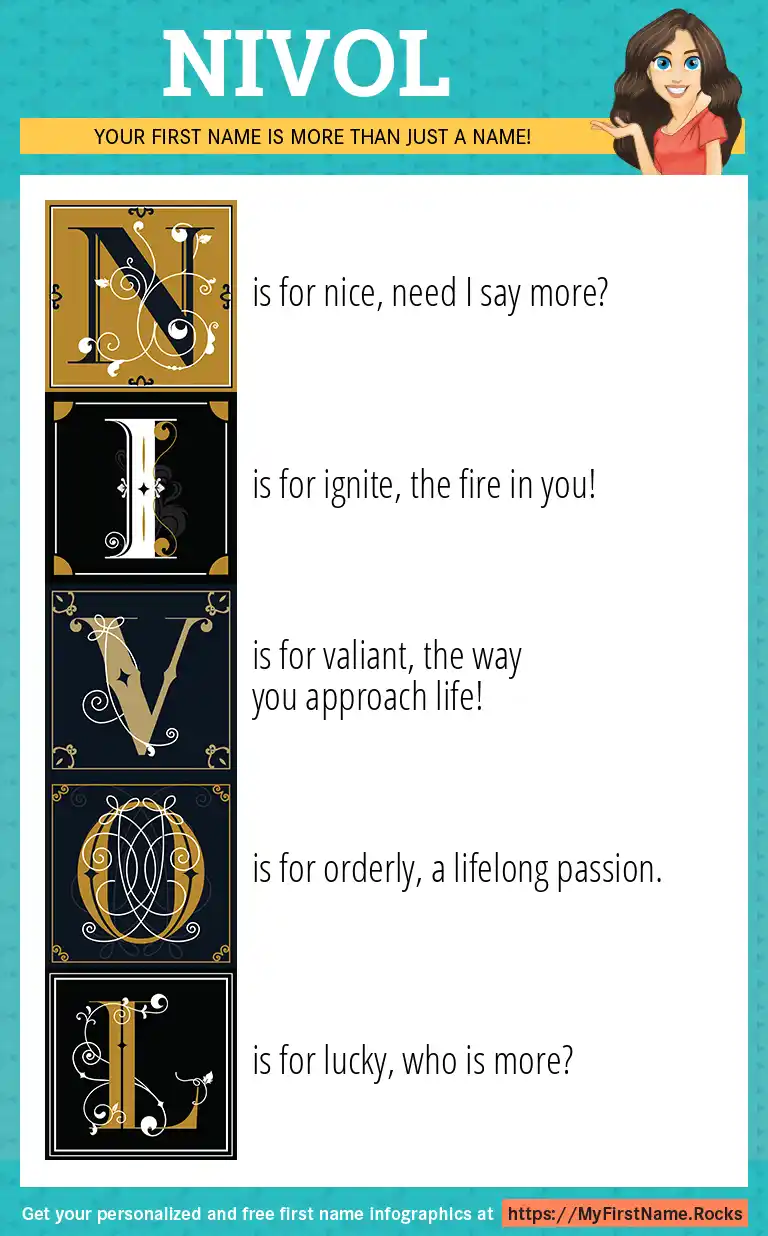 NIVOL

YOUR FIRST NAME IS MORE THAN JUST A NAME!

N is for nice, need I say more?

I is for ignite, the fire in you!

V is for valiant, the way you approach life!

O is for orderly, a lifelong passion.

L is for lucky, who is more?

Get your personalized and free first name infographics at https://MyFirstName.Rocks