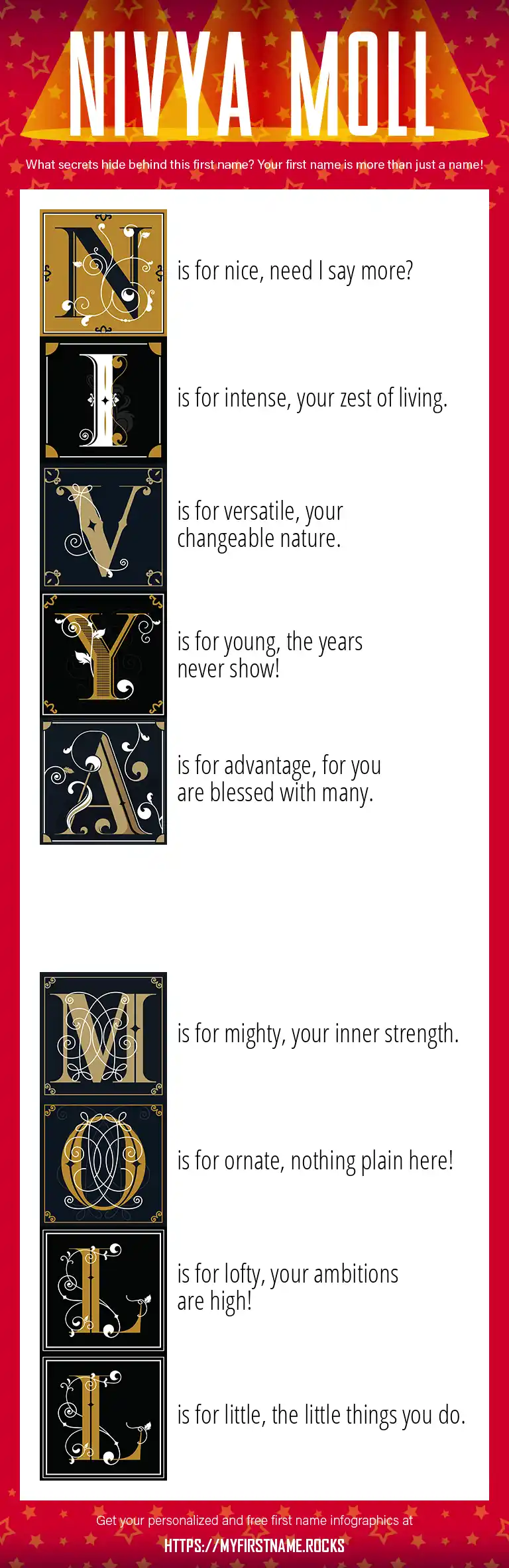 NIVYA MOLL

What secrets hide behind this first name? Your first name is more than just a name!

N is for nice, need I say more?

I is for intense, your zest of living.

V is for versatile, your changeable nature.

Y is for young, the years never show!

A is for advantage, for you are blessed with many.

M is for mighty, your inner strength.

O is for ornate, nothing plain here!

L is for lofty, your ambitions are high!

L is for little, the little things you do.

Get your personalized and free first name infographics at

HTTPS://MYFIRSTNAME.ROCKS