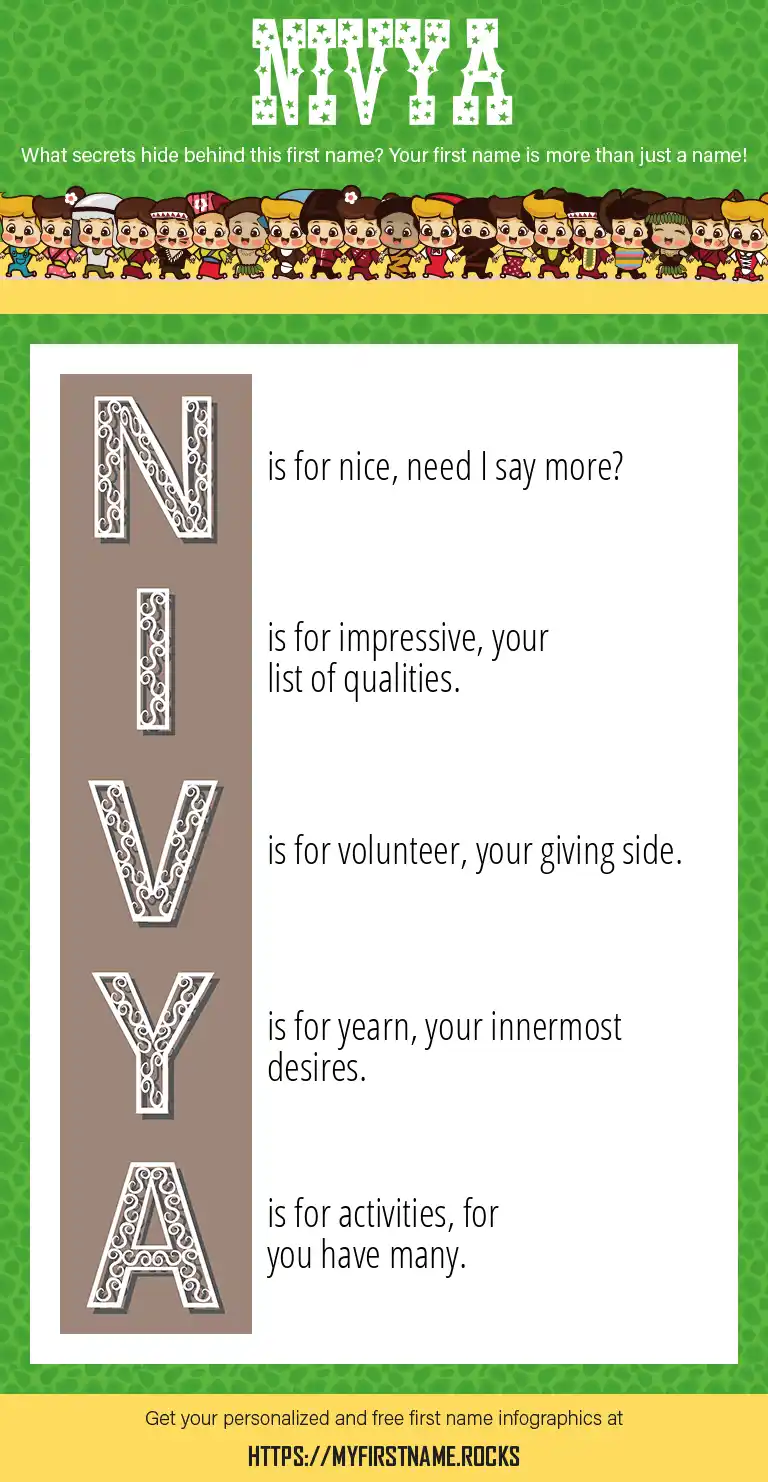 NIVYA

What secrets hide behind this first name? Your first name is more than just a name!

N is for nice, need I say more?

I is for impressive, your list of qualities.

V is for volunteer, your giving side.

Y is for yearn, your innermost desires.

A is for activities, for you have many.

Get your personalized and free first name infographics at

HTTPS://MYFIRSTNAME.ROCKS