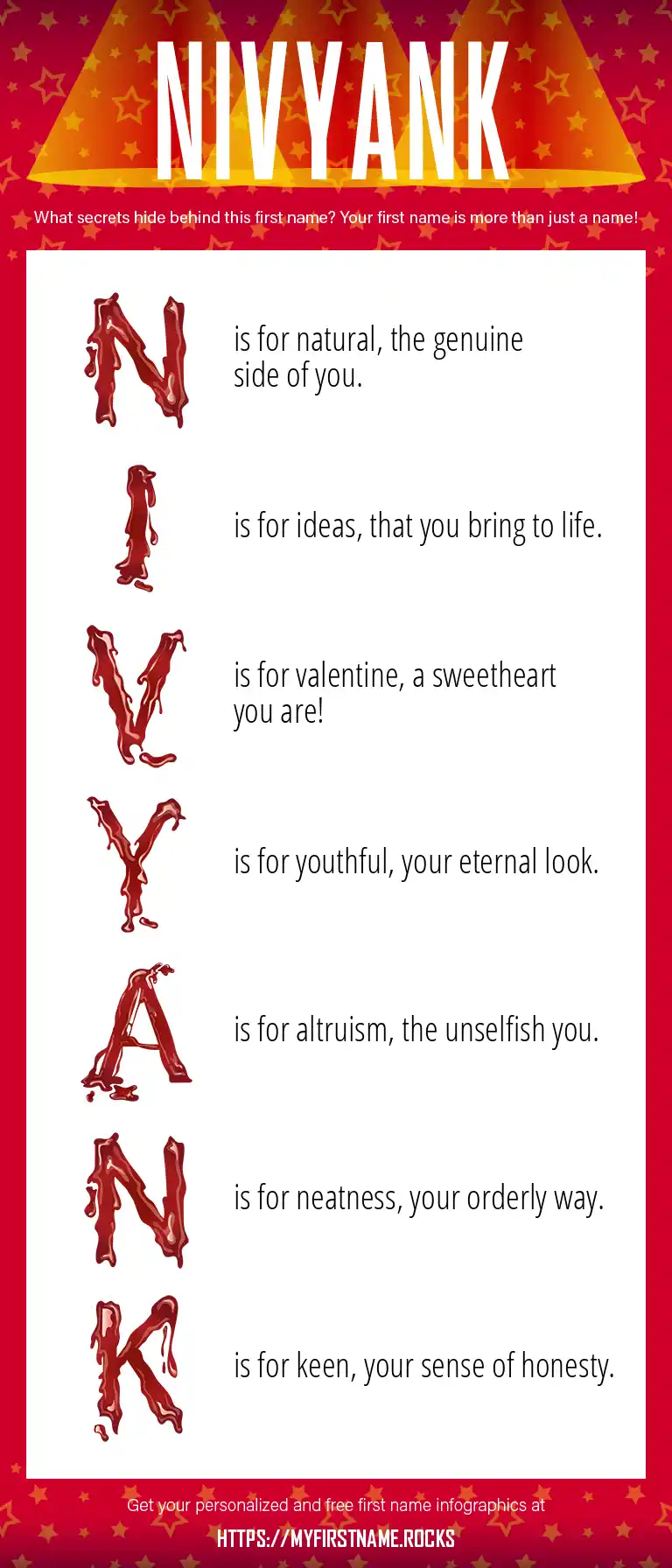 NIVYANK

What secrets hide behind this first name? Your first name is more than just a name!

N is for natural, the genuine side of you.

I is for ideas, that you bring to life.

V is for valentine, a sweetheart you are!

Y is for youthful, your eternal look.

A is for altruism, the unselfish you.

N is for neatness, your orderly way.

K is for keen, your sense of honesty.

Get your personalized and free first name infographics at

HTTPS://MYFIRSTNAME.ROCKS