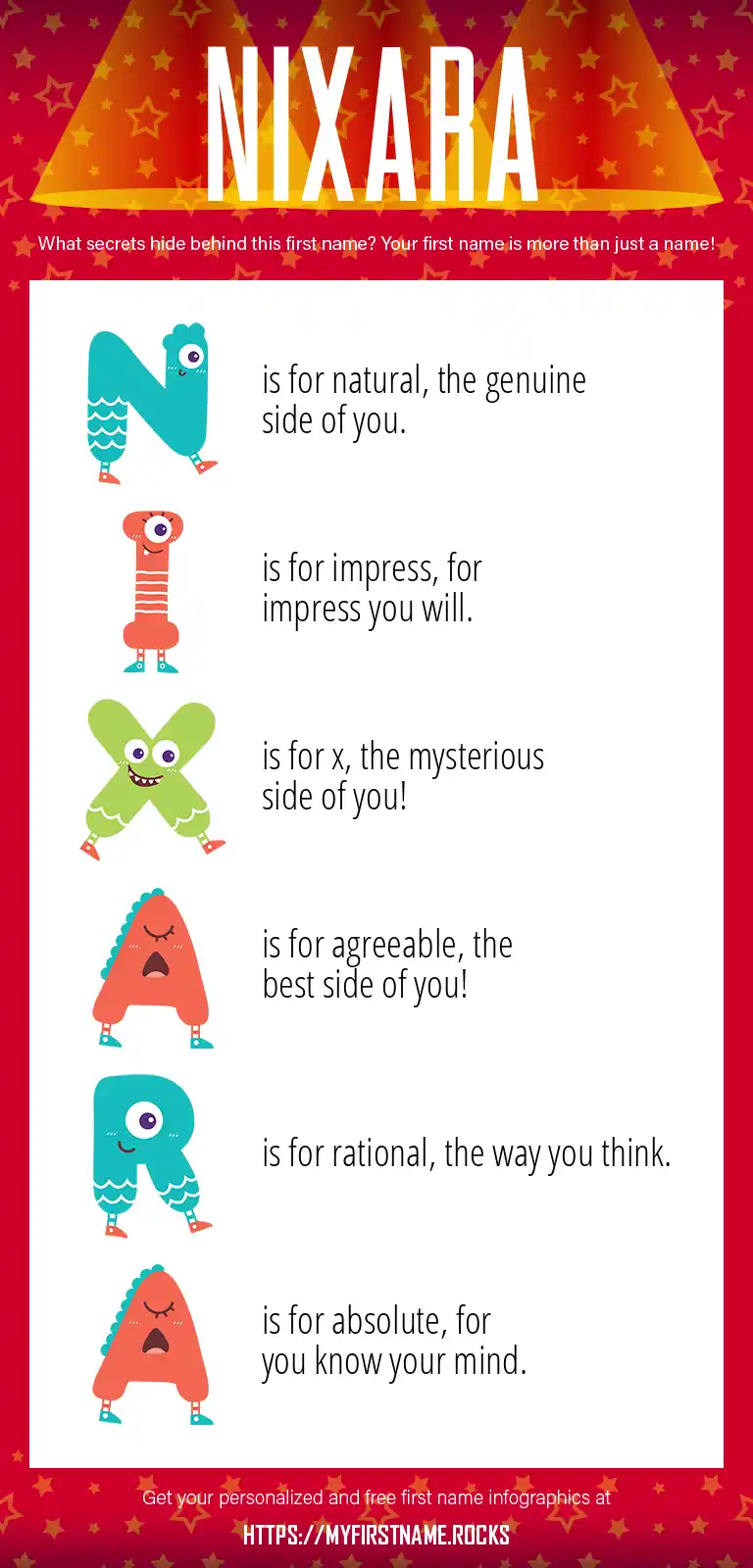 NIXARA

What secrets hide behind this first name? Your first name is more than just a name!

N is for natural, the genuine side of you.

I is for impress, for impress you will.

X is for x, the mysterious side of you!

A is for agreeable, the best side of you!

R is for rational, the way you think.

A is for absolute, for you know your mind.

Get your personalized and free first name infographics at

HTTPS://MYFIRSTNAME.ROCKS