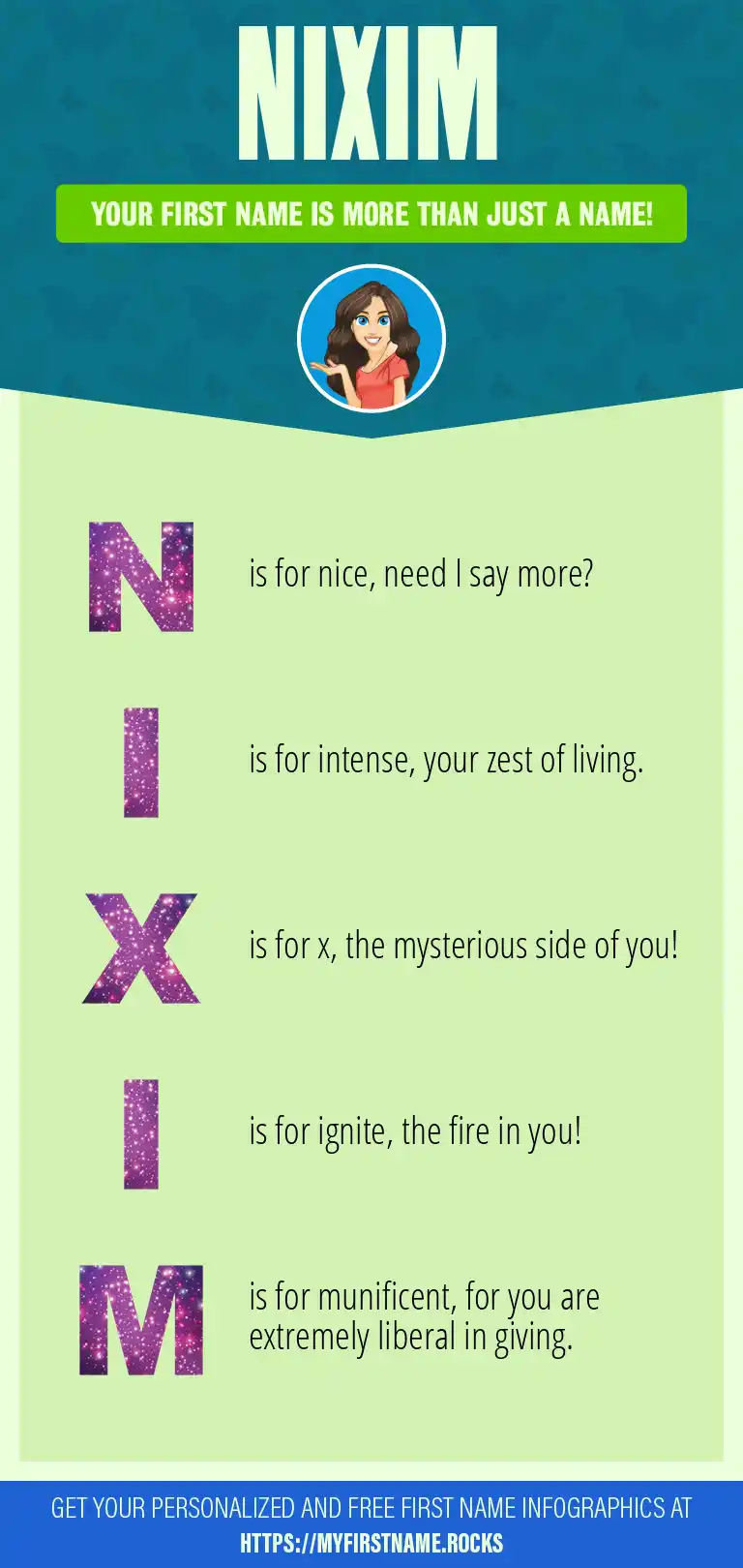 NIXIM

YOUR FIRST NAME IS MORE THAN JUST A NAME!

N is for nice, need I say more?

I is for intense, your zest of living.

X is for x, the mysterious side of you!

I is for ignite, the fire in you!

M is for munificent, for you are extremely liberal in giving.

GET YOUR PERSONALIZED AND FREE FIRST NAME INFOGRAPHICS AT HTTPS://MYFIRSTNAME.ROCKS