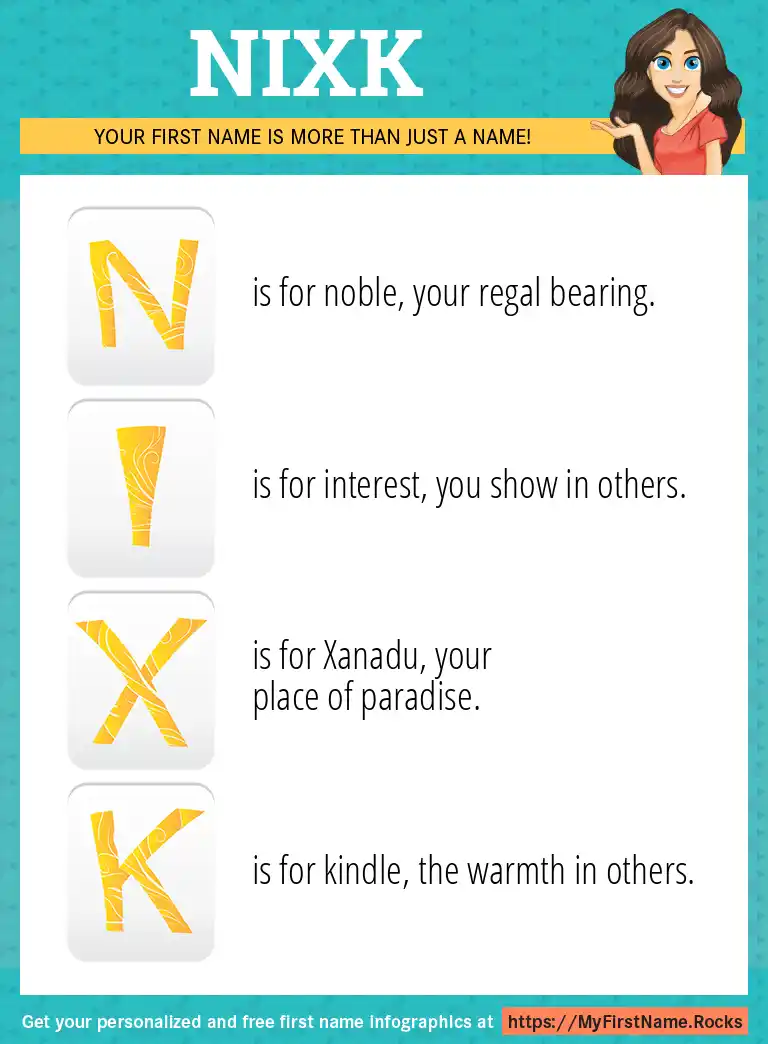 NIXK

YOUR FIRST NAME IS MORE THAN JUST A NAME!

N

is for noble, your regal bearing.

I

is for interest, you show in others.

X

is for Xanadu, your place of paradise.

K

is for kindle, the warmth in others.

Get your personalized and free first name infographics at https://MyFirstName.Rocks